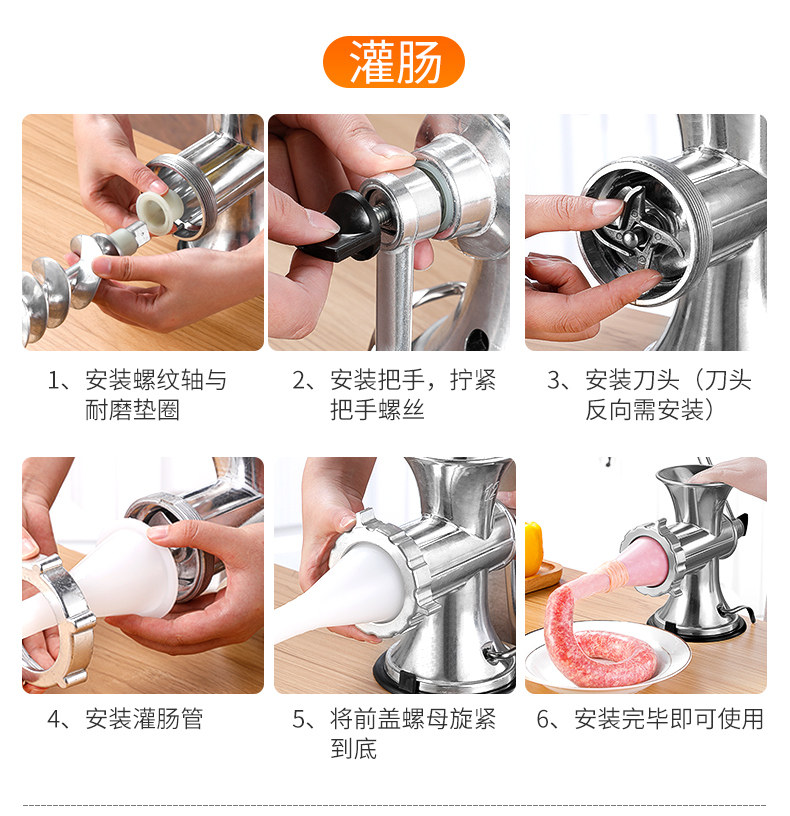 灌肠

1、安装螺纹轴与耐磨垫圈

2、安装把手，拧紧把手螺丝

3、安装刀头（刀头反向需安装）

4、安装灌肠管

5、将前盖螺母旋紧到底

6、安装完毕即可使用