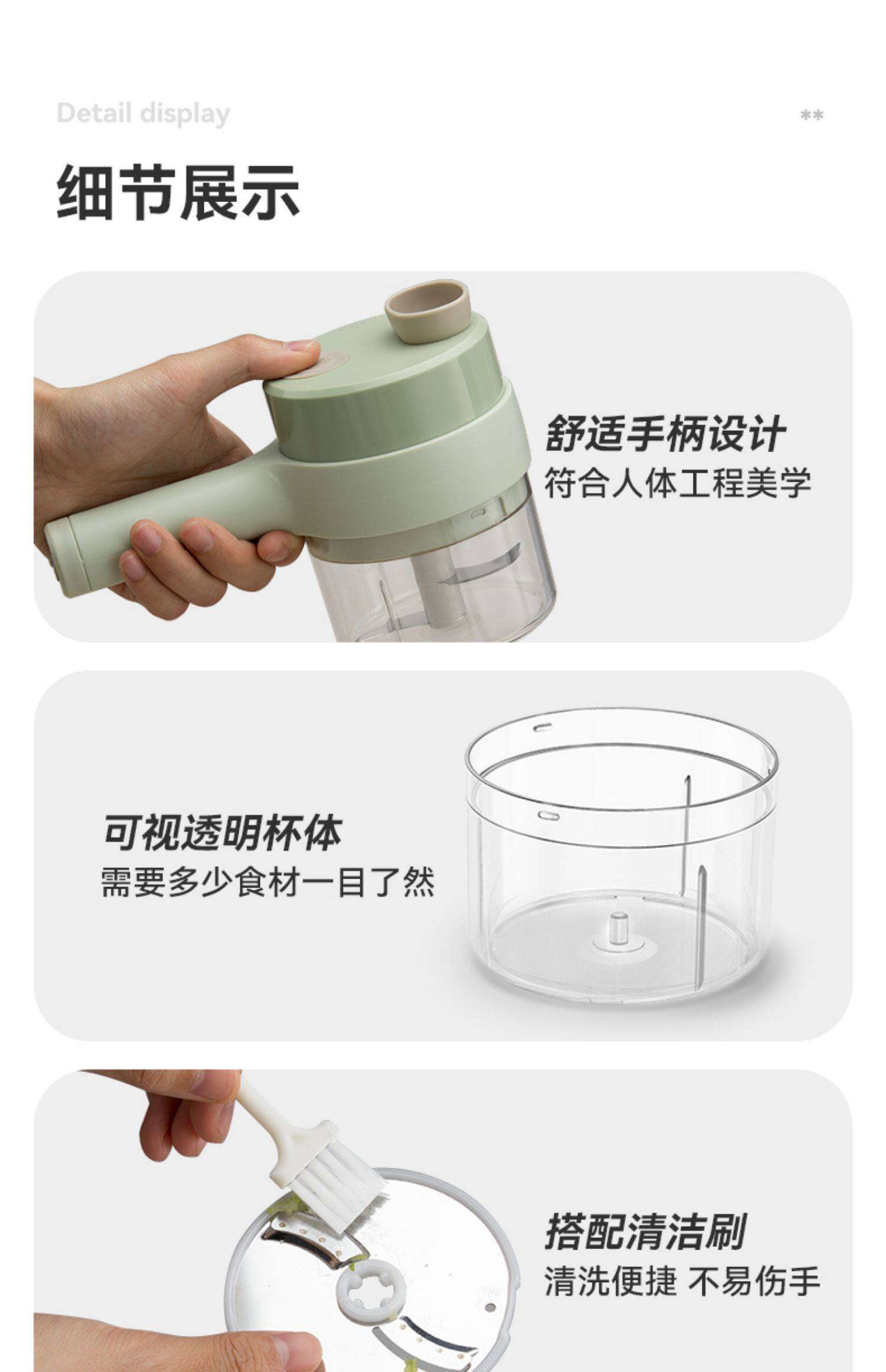 Detail display

**

细节展示

舒适手柄设计
符合人体工程美学

可视透明杯体
需要多少食材一目了然

搭配清洁刷
清洗便捷 不易伤手