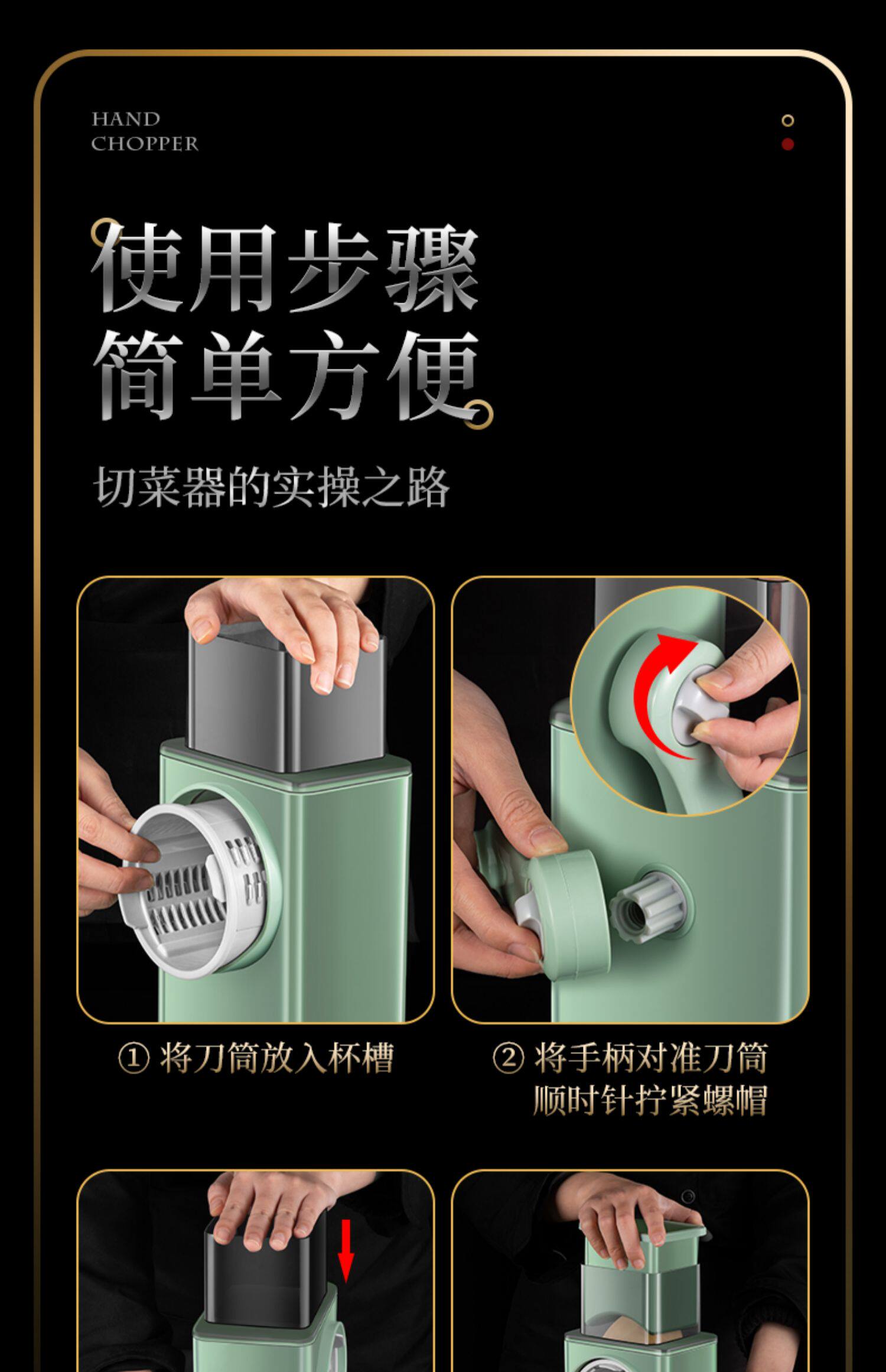 HAND
CHOPPER

使用步骤
简单方便

切菜器的实操之路

① 将刀筒放入杯槽

② 将手柄对准刀筒
顺时针拧紧螺帽