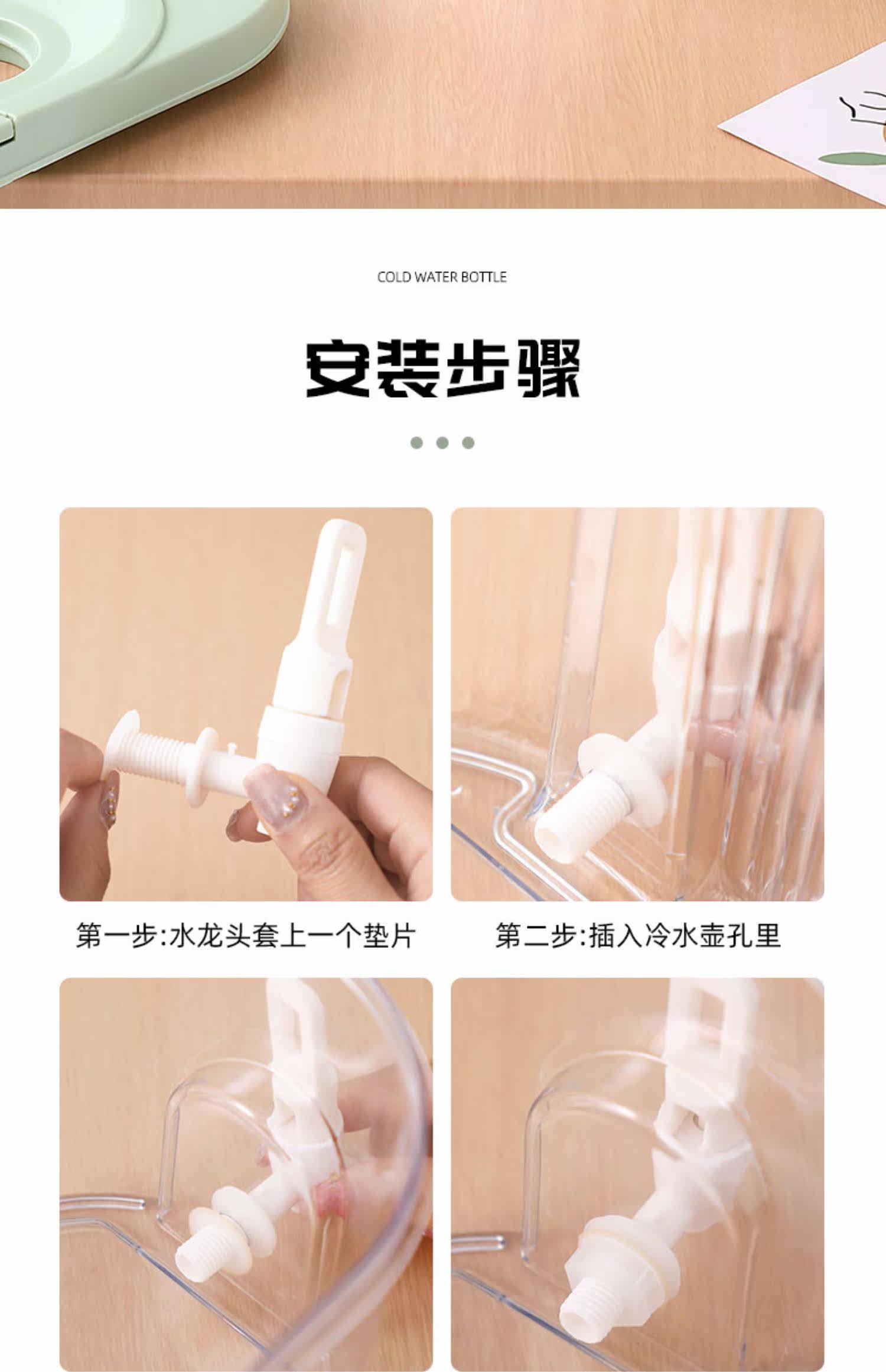 COLD WATER BOTTLE

安装步骤

第一步:水龙头套上一个垫片

第二步:插入冷水壶孔里