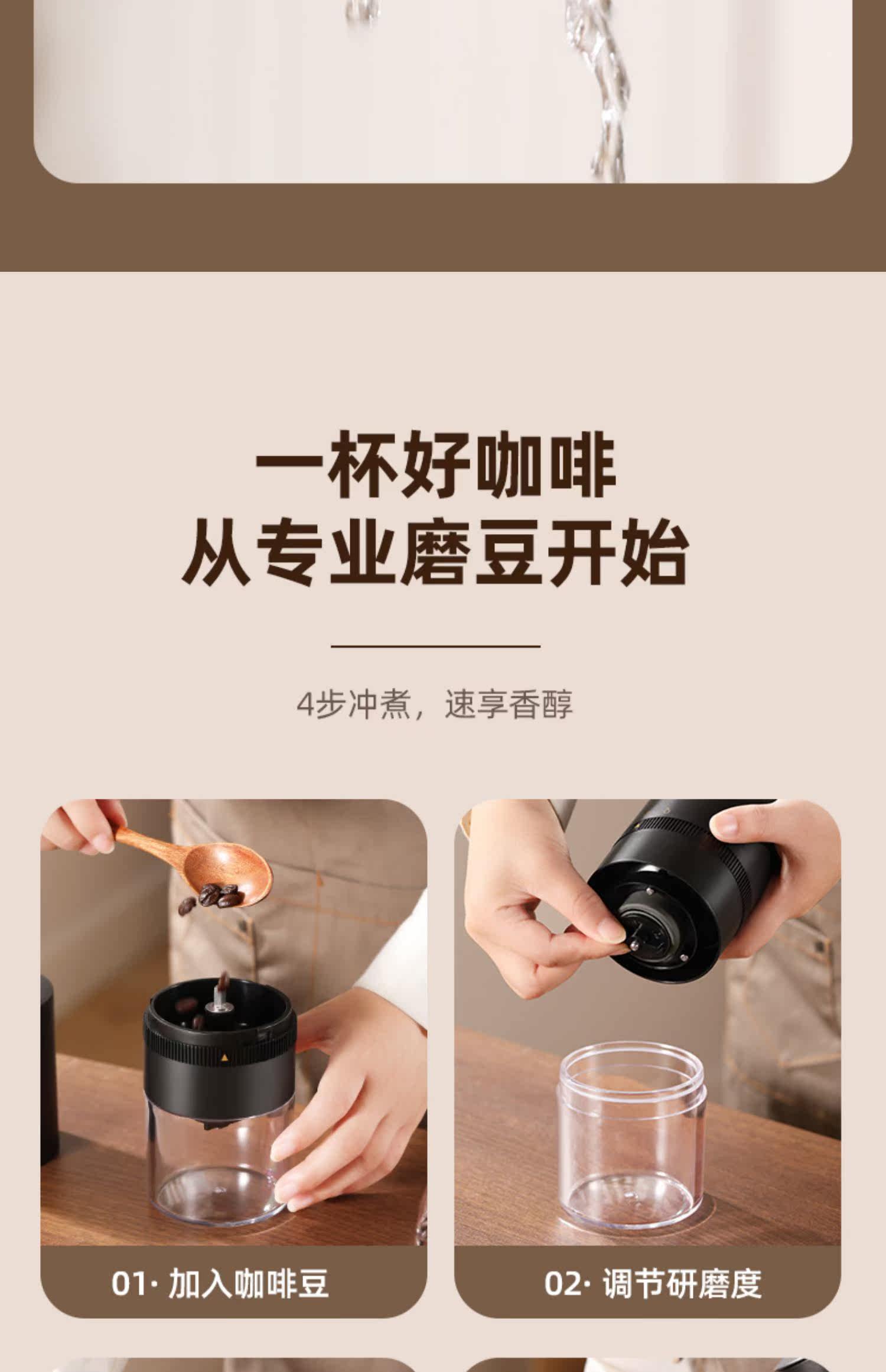 一杯好咖啡
从专业磨豆开始

4步冲煮，速享香醇

01· 加入咖啡豆

02· 调节研磨度