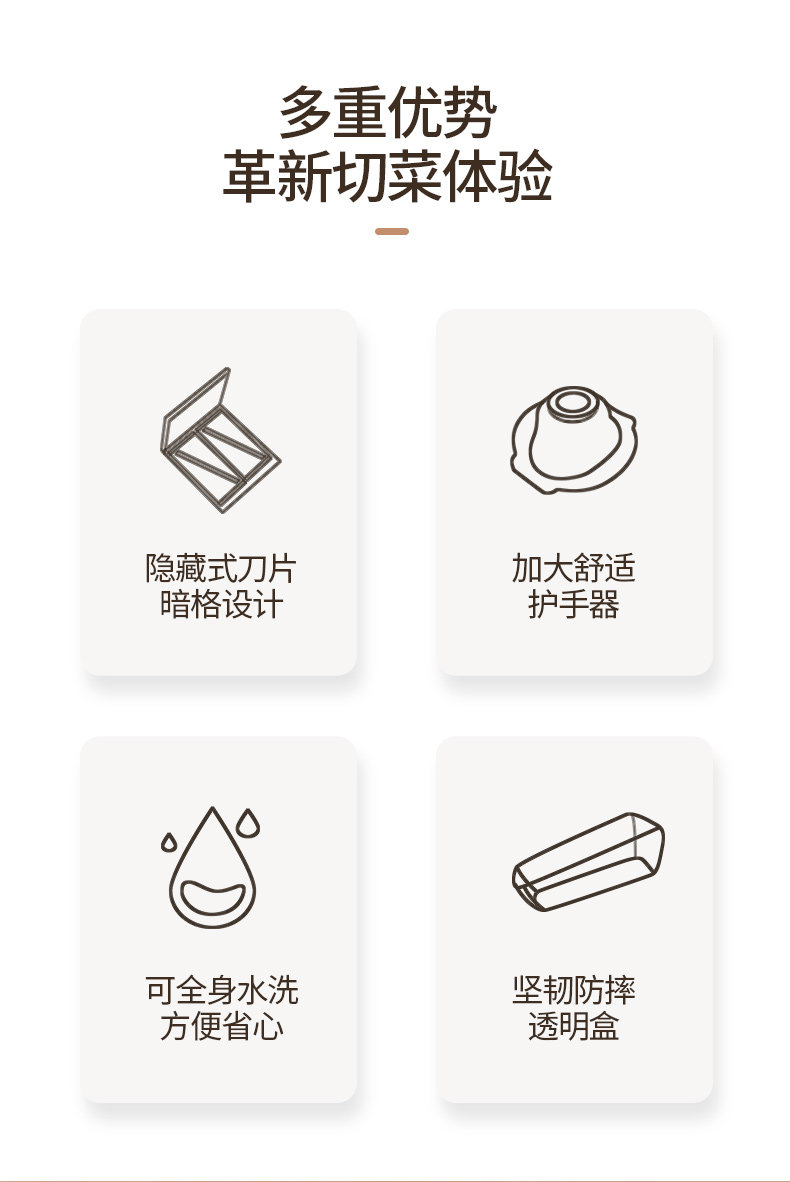 多重优势
革新切菜体验

隐藏式刀片
暗格设计

加大舒适
护手器

可全身水洗
方便省心

坚韧防摔
透明盒