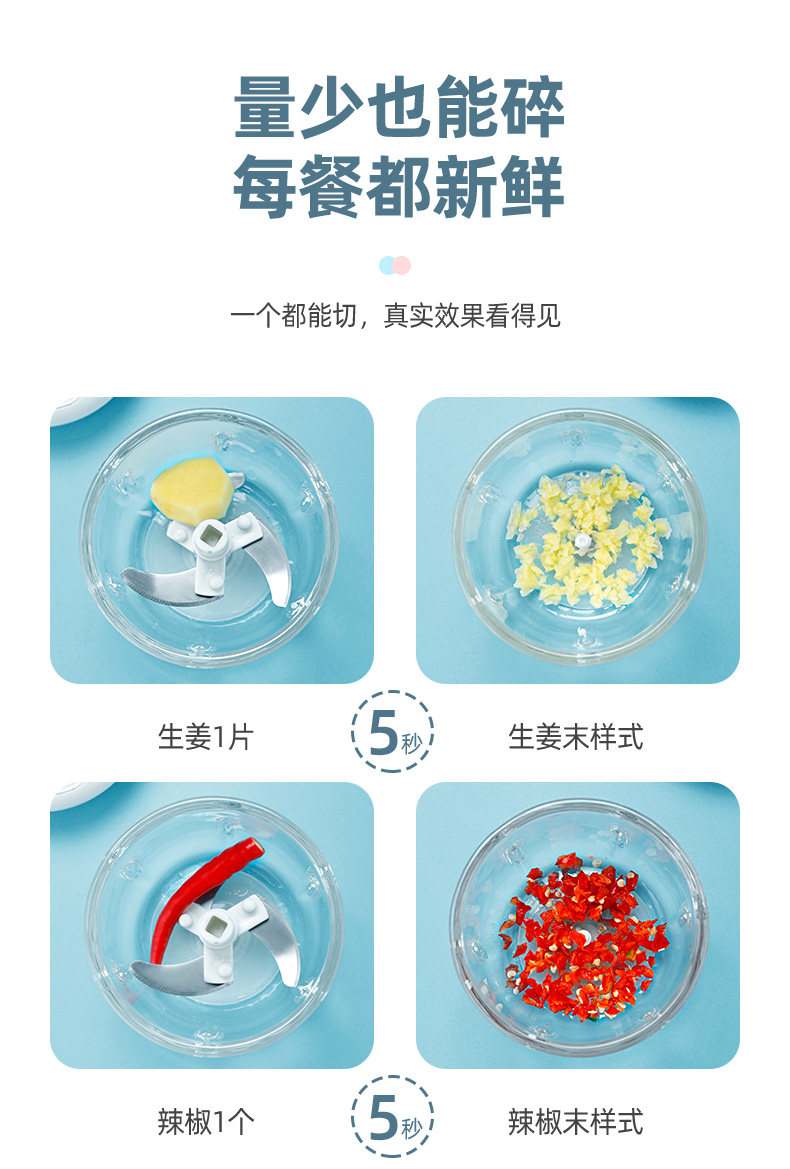 量少也能碎
每餐都新鲜

一个都能切，真实效果看得见

生姜1片

5秒

生姜末样式

辣椒1个

5秒

辣椒末样式