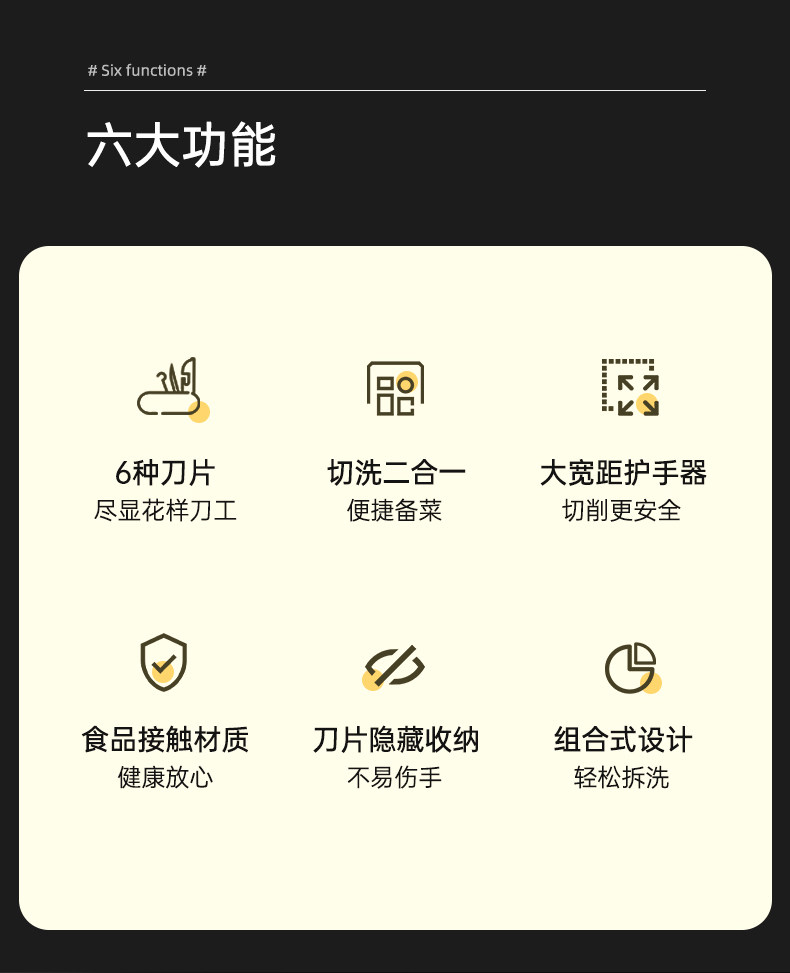 # Six functions #

六大功能

6种刀片
尽显花样刀工

切洗二合一
便捷备菜

大宽距护手器
切削更安全

食品接触材质
健康放心

刀片隐藏收纳
不易伤手

组合式设计
轻松拆洗