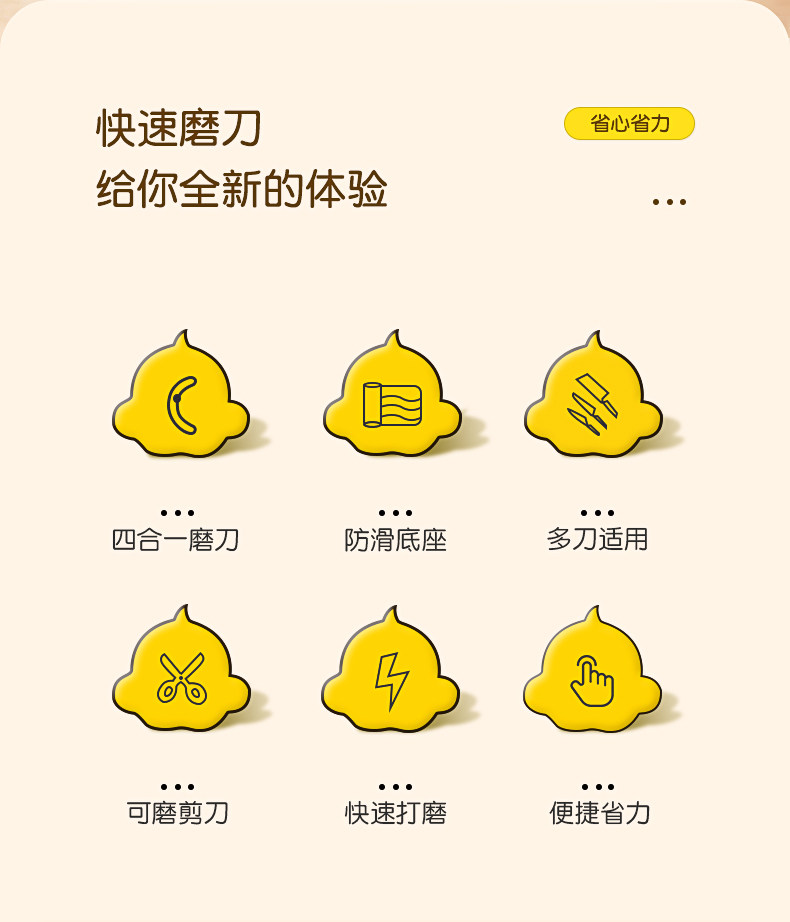 快速磨刀
给你全新的体验

省心省力

四合一磨刀

防滑底座

多刀适用

可磨剪刀

快速打磨

便捷省力