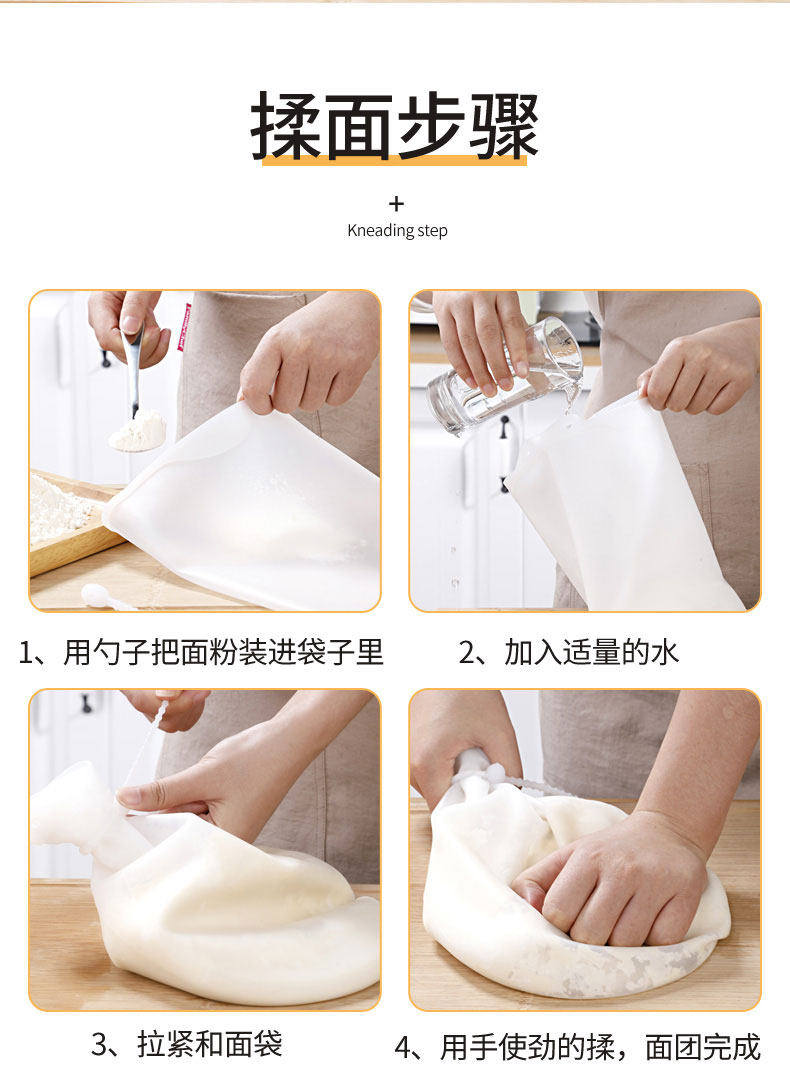 揉面步骤

+
Kneading step

1、用勺子把面粉装进袋子里

2、加入适量的水

3、拉紧和面袋

4、用手使劲的揉，面团完成