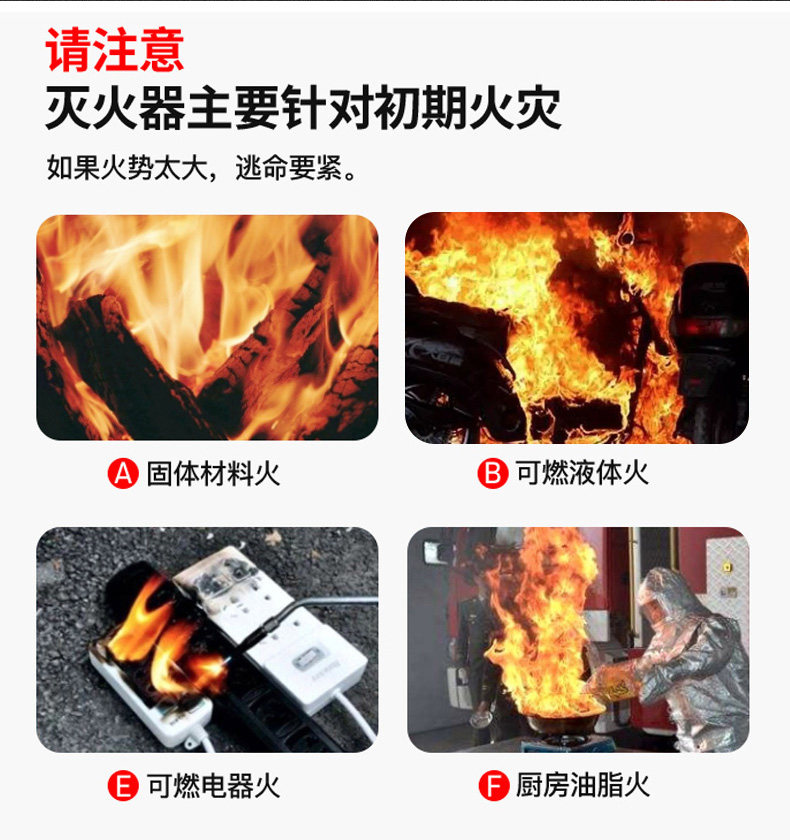 请注意
灭火器主要针对初期火灾
如果火势太大，逃命要紧。

A 固体材料火

B 可燃液体火

E 可燃电器火

F 厨房油脂火