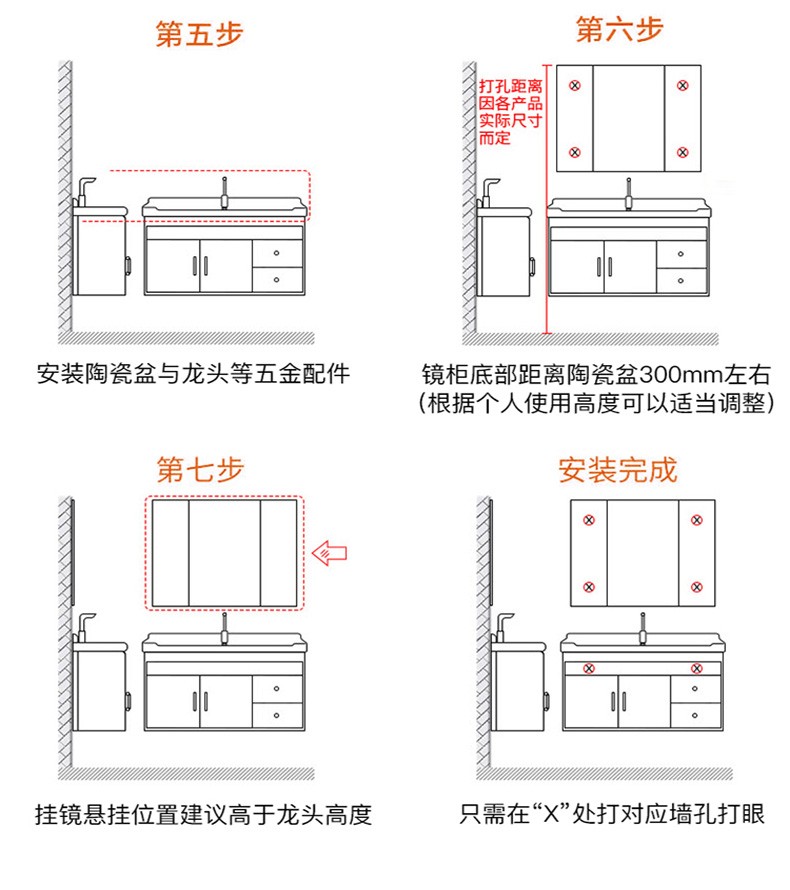 第五步

安装陶瓷盆与龙头等五金配件

第六步

打孔距离因各产品实际尺寸而定

镜柜底部距离陶瓷盆300mm左右
(根据个人使用高度可以适当调整)

第七步

挂镜悬挂位置建议高于龙头高度

安装完成

只需在“X”处打对应墙孔打眼