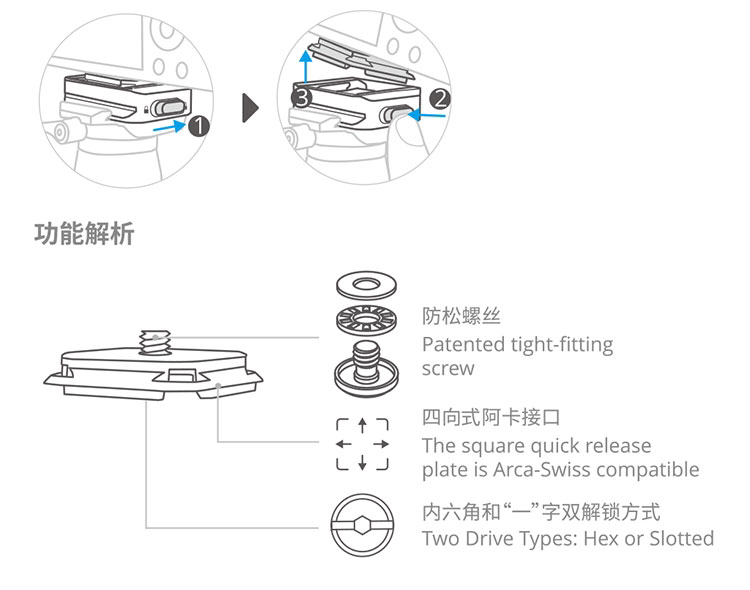 1

3

2

功能解析

防松螺丝
Patented tight-fitting screw

四向式阿卡接口
The square quick release plate is Arca-Swiss compatible

内六角和“一”字双解锁方式
Two Drive Types: Hex or Slotted