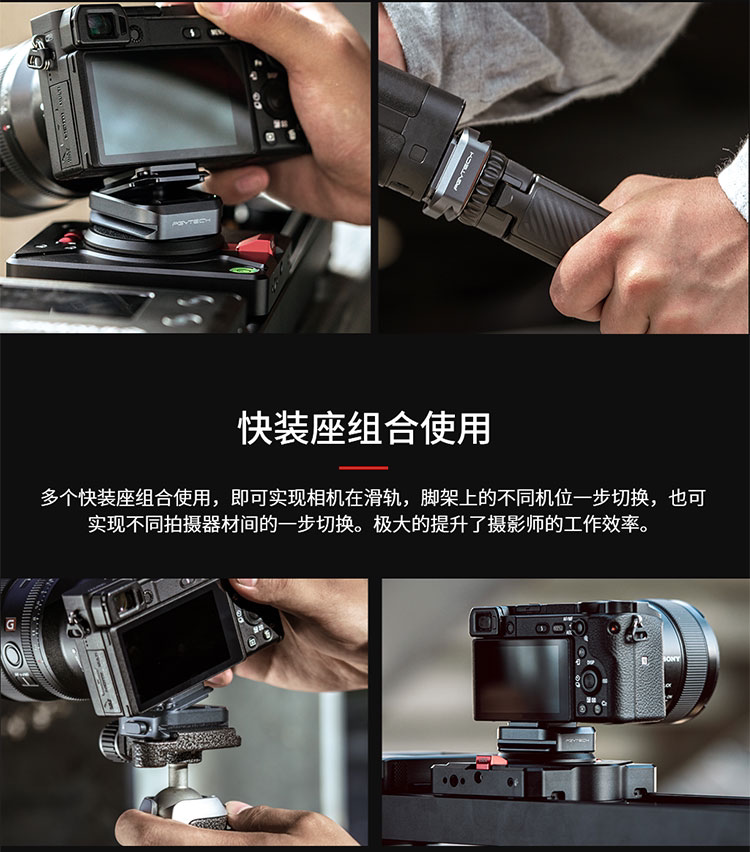 PGYTECH

PGYTECH

快装座组合使用

多个快装座组合使用，即可实现相机在滑轨，脚架上的不同机位一步切换，也可实现不同拍摄器材间的一步切换。极大的提升了摄影师的工作效率。

G

SONY

PGYTECH