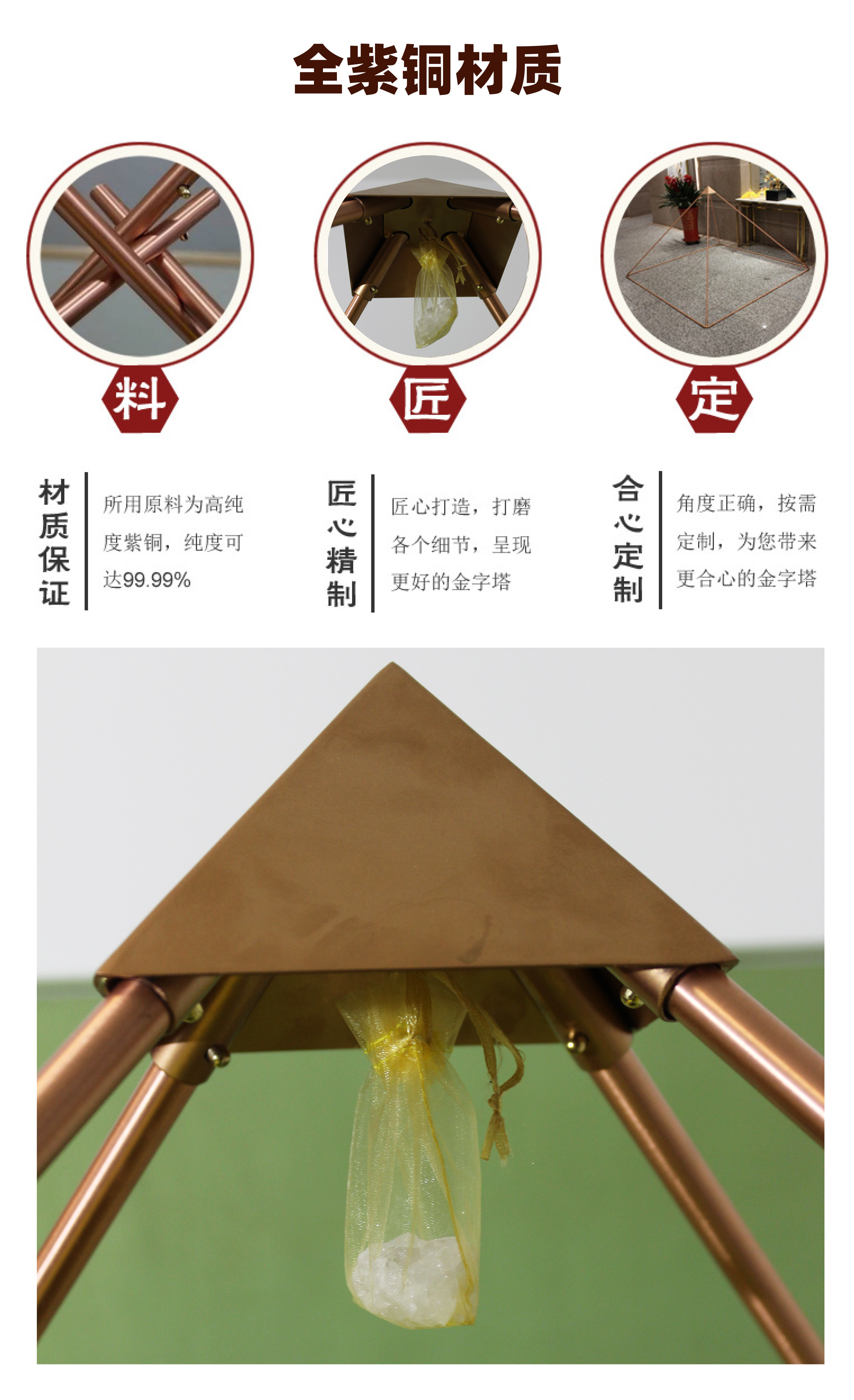 全紫铜材质

料

匠

定

材质保证

所用原料为高纯度紫铜，纯度可达99.99%

匠心精制

匠心打造，打磨各个细节，呈现更好的金字塔

合心定制

角度正确，按需定制，为您带来更合心的金字塔