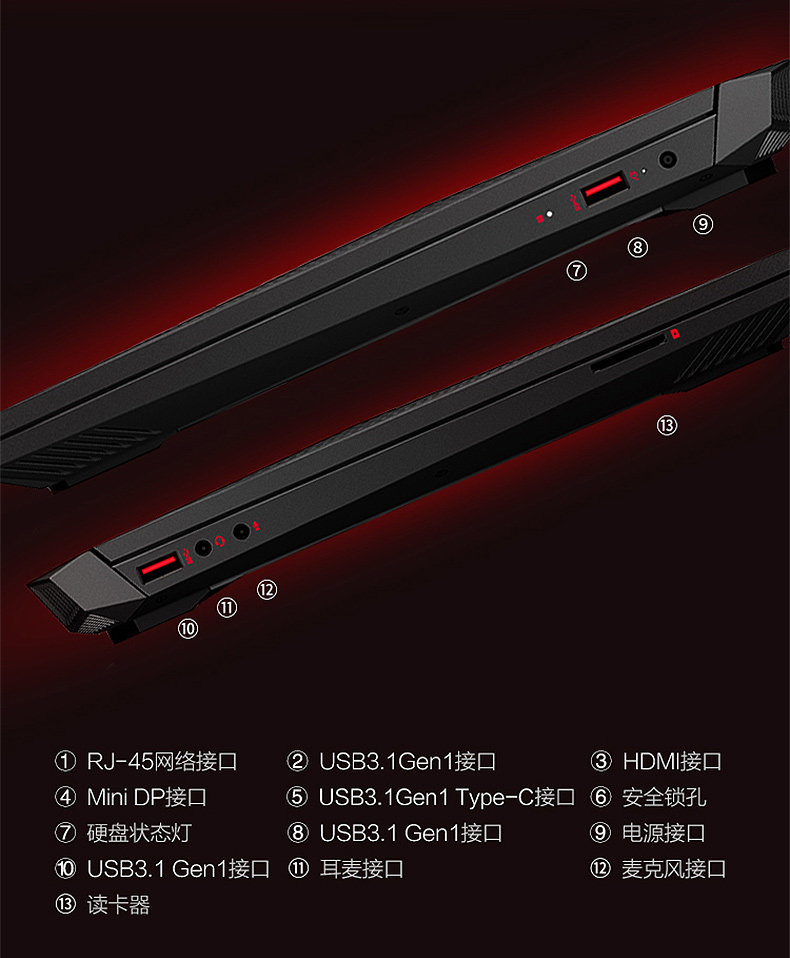 ⑨
⑧
⑦
⑬
⑫
⑪
⑩

① RJ-45网络接口
② USB3.1Gen1接口
③ HDMI接口
④ Mini DP接口
⑤ USB3.1Gen1 Type-C接口
⑥ 安全锁孔
⑦ 硬盘状态灯
⑧ USB3.1 Gen1接口
⑨ 电源接口
⑩ USB3.1 Gen1接口
⑪ 耳麦接口
⑫ 麦克风接口
⑬ 读卡器