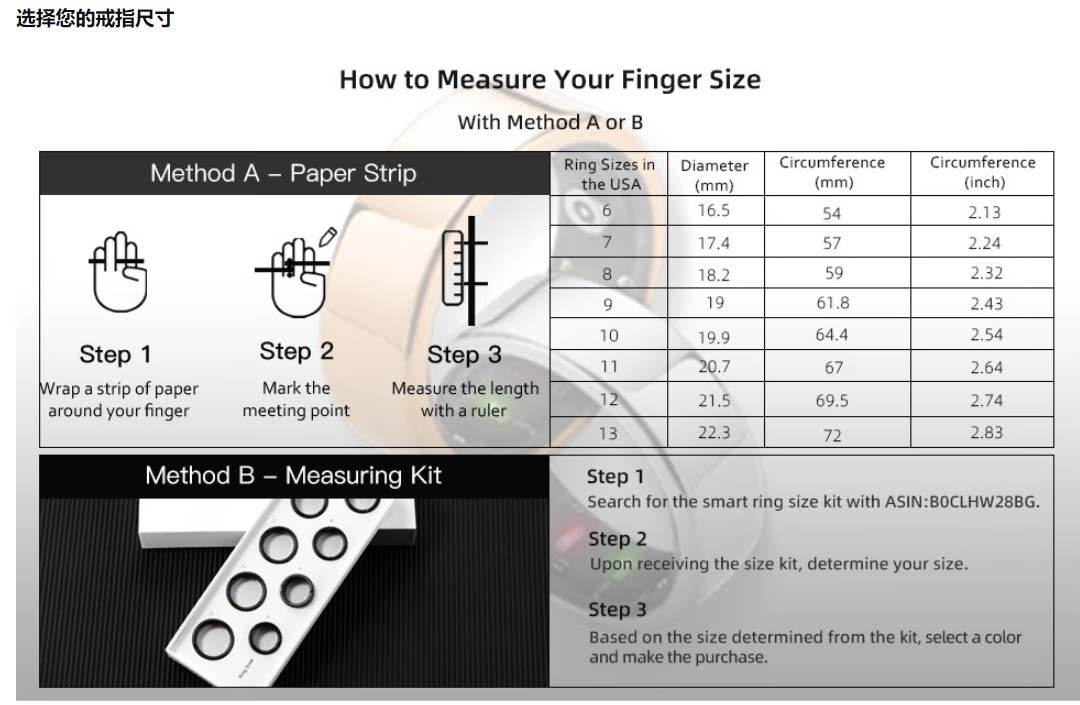 选择您的戒指尺寸

How to Measure Your Finger Size

With Method A or B

Method A – Paper Strip

Step 1
Wrap a strip of paper around your finger

Step 2
Mark the meeting point

Step 3
Measure the length with a ruler

| Ring Sizes in the USA | Diameter (mm) | Circumference (mm) | Circumference (inch) |
|---|---|---|---|
| 6 | 16.5 | 54 | 2.13 |
| 7 | 17.4 | 57 | 2.24 |
| 8 | 18.2 | 59 | 2.32 |
| 9 | 19 | 61.8 | 2.43 |
| 10 | 19.9 | 64.4 | 2.54 |
| 11 | 20.7 | 67 | 2.64 |
| 12 | 21.5 | 69.5 | 2.74 |
| 13 | 22.3 | 72 | 2.83 |

Method B – Measuring Kit

Step 1
Search for the smart ring size kit with ASIN:B0CLHW28BG.

Step 2
Upon receiving the size kit, determine your size.

Step 3
Based on the size determined from the kit, select a color and make the purchase.