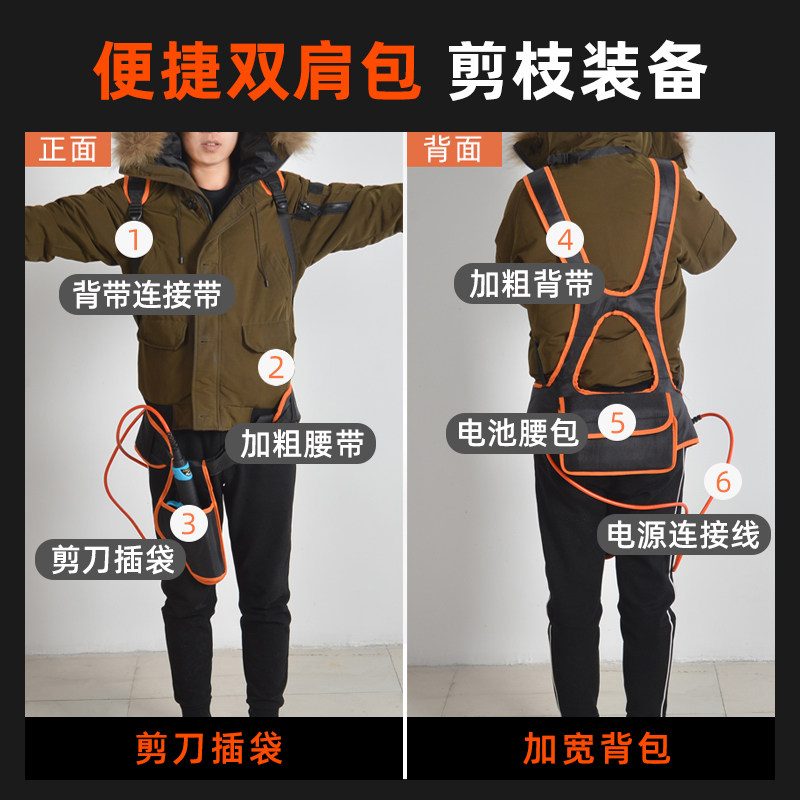 便捷双肩包 剪枝装备

正面

1
背带连接带

2
加粗腰带

3
剪刀插袋

剪刀插袋

背面

4
加粗背带

5
电池腰包

6
电源连接线

加宽背包