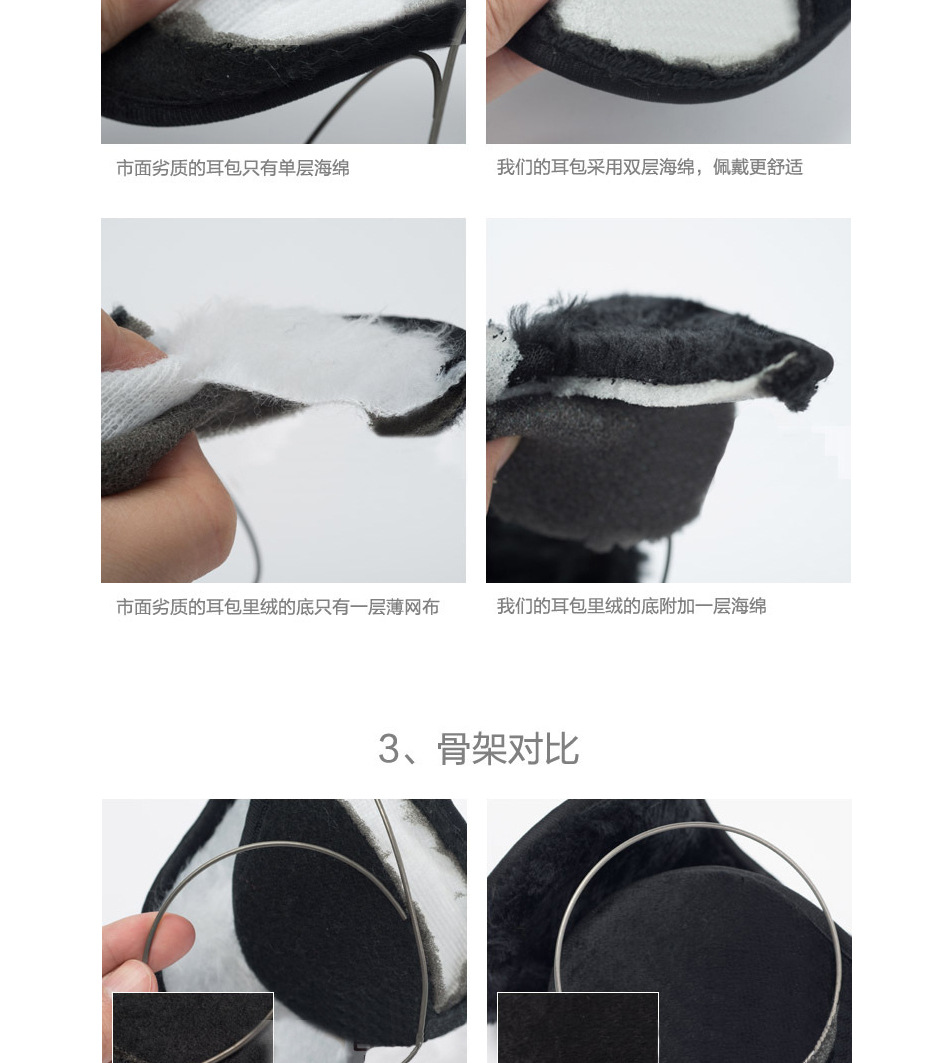 市面劣质的耳包只有单层海绵

我们的耳包采用双层海绵，佩戴更舒适

市面劣质的耳包里绒的底只有一层薄网布

我们的耳包里绒的底附加一层海绵

3、骨架对比