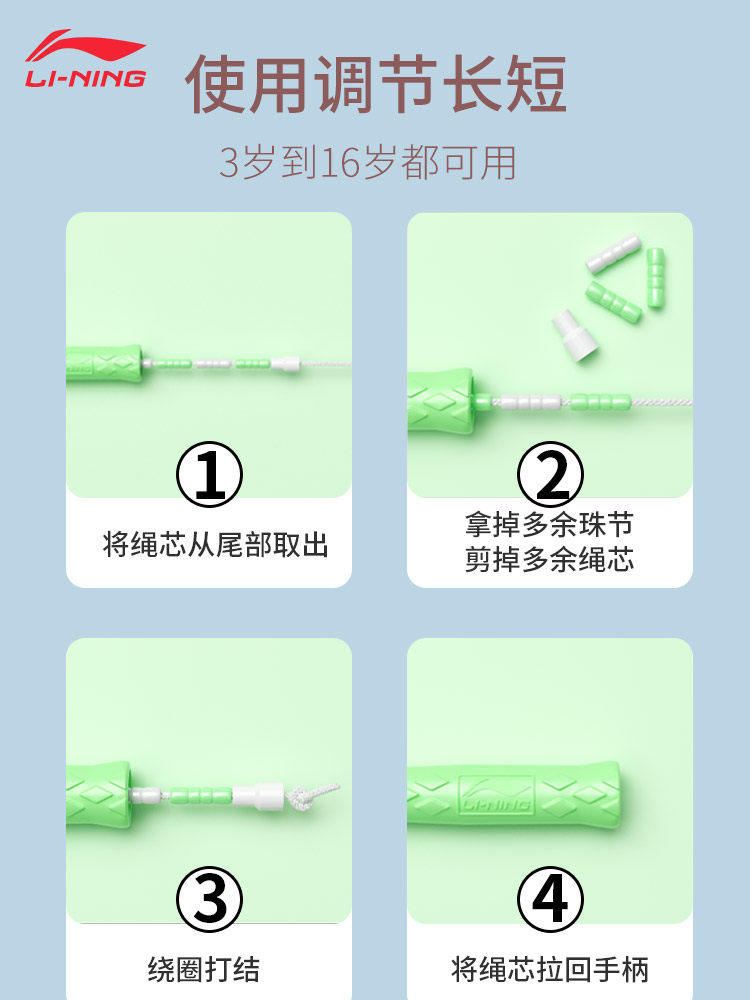 LI-NING

使用调节长短

3岁到16岁都可用

①
将绳芯从尾部取出

②
拿掉多余珠节
剪掉多余绳芯

③
绕圈打结

LI-NING
④
将绳芯拉回手柄