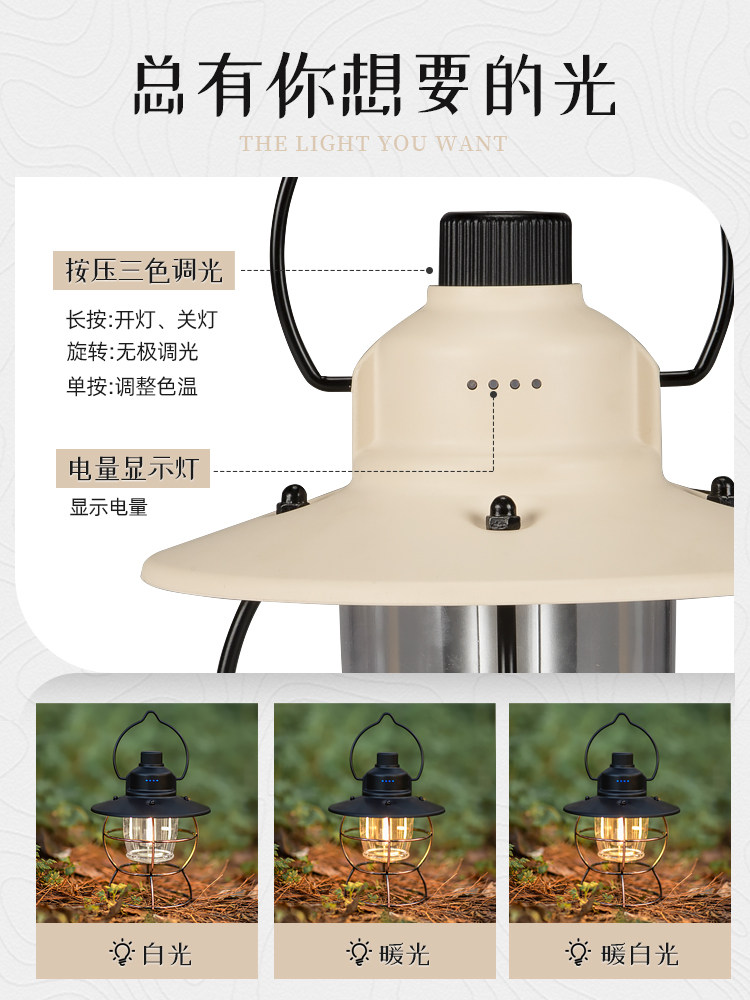 总有你想要的光
THE LIGHT YOU WANT

按压三色调光
长按:开灯、关灯
旋转:无极调光
单按:调整色温

电量显示灯
显示电量

白光

暖光

暖白光