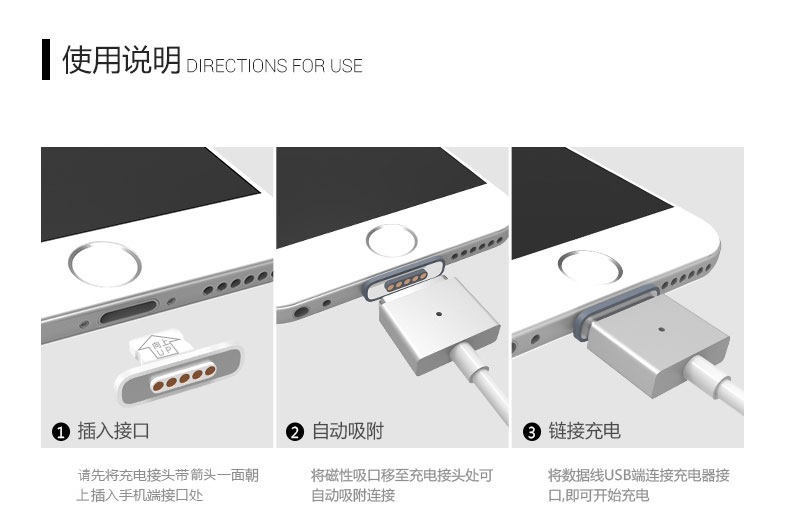 使用说明 DIRECTIONS FOR USE

向上 UP

❶ 插入接口

请先将充电接头带箭头一面朝上插入手机端接口处

❷ 自动吸附

将磁性吸口移至充电接头处可自动吸附连接

❸ 链接充电

将数据线USB端连接充电器接口,即可开始充电