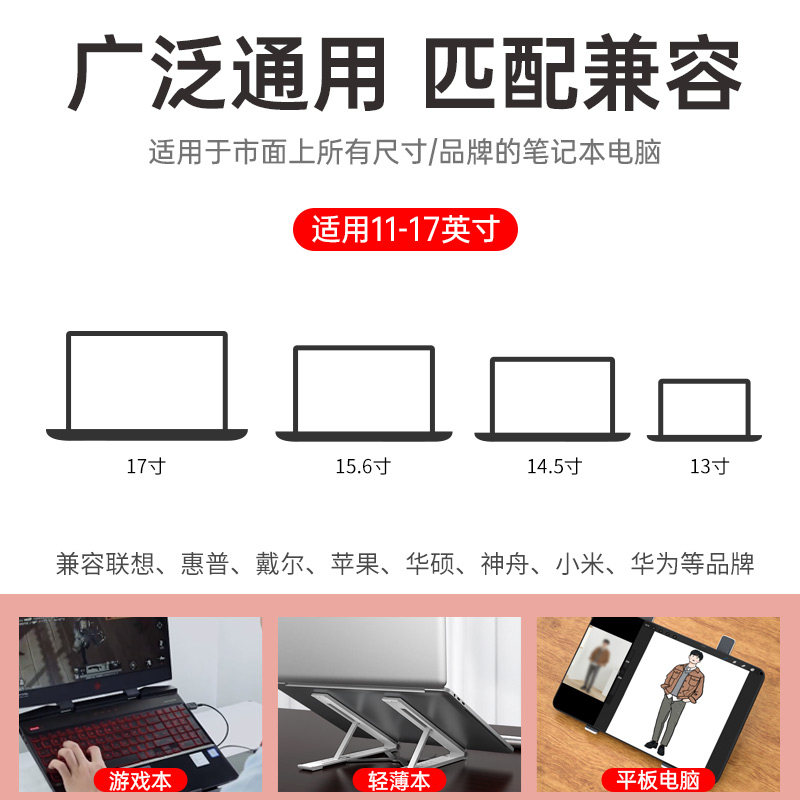 广泛通用 匹配兼容

适用于市面上所有尺寸/品牌的笔记本电脑

适用11-17英寸

17寸

15.6寸

14.5寸

13寸

兼容联想、惠普、戴尔、苹果、华硕、神舟、小米、华为等品牌

游戏本

轻薄本

平板电脑