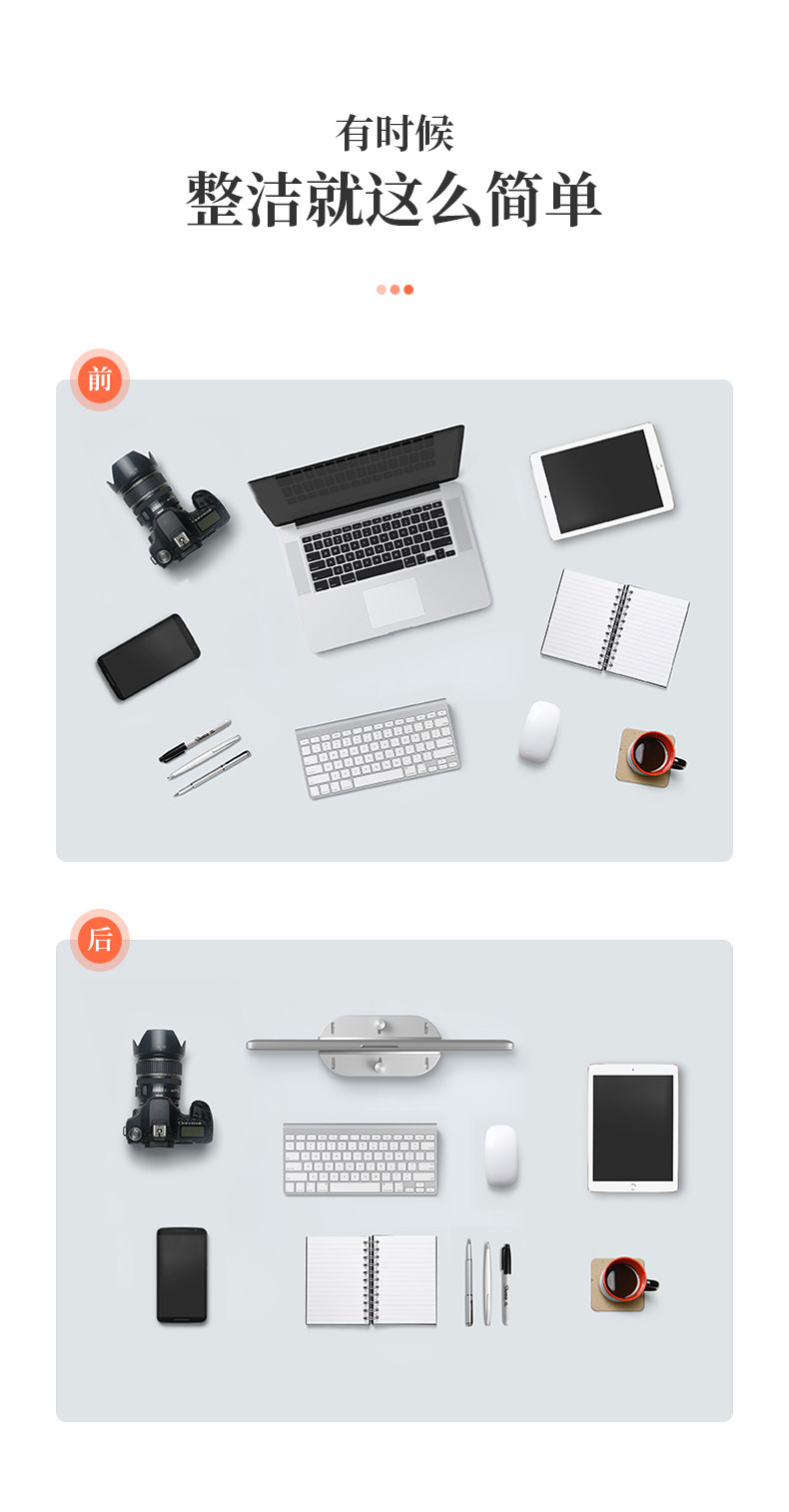 有时候
整洁就这么简单

前

后