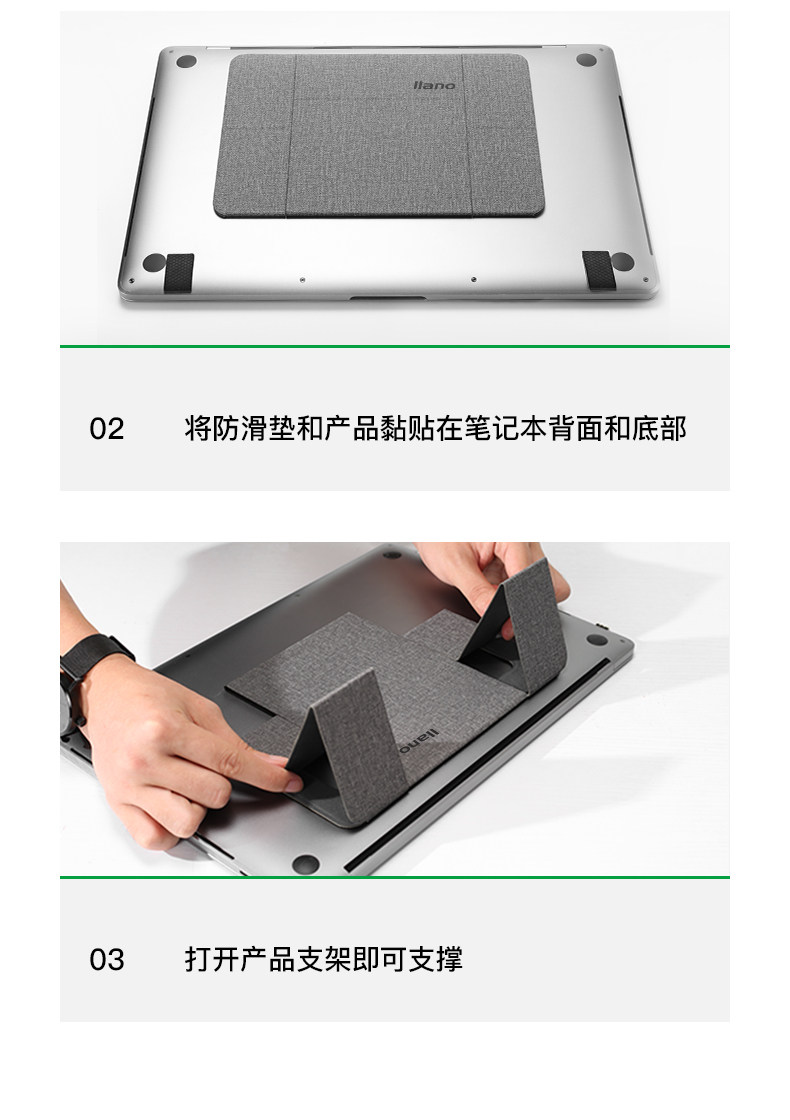 llano

02 将防滑垫和产品黏贴在笔记本背面和底部

llano

03 打开产品支架即可支撑