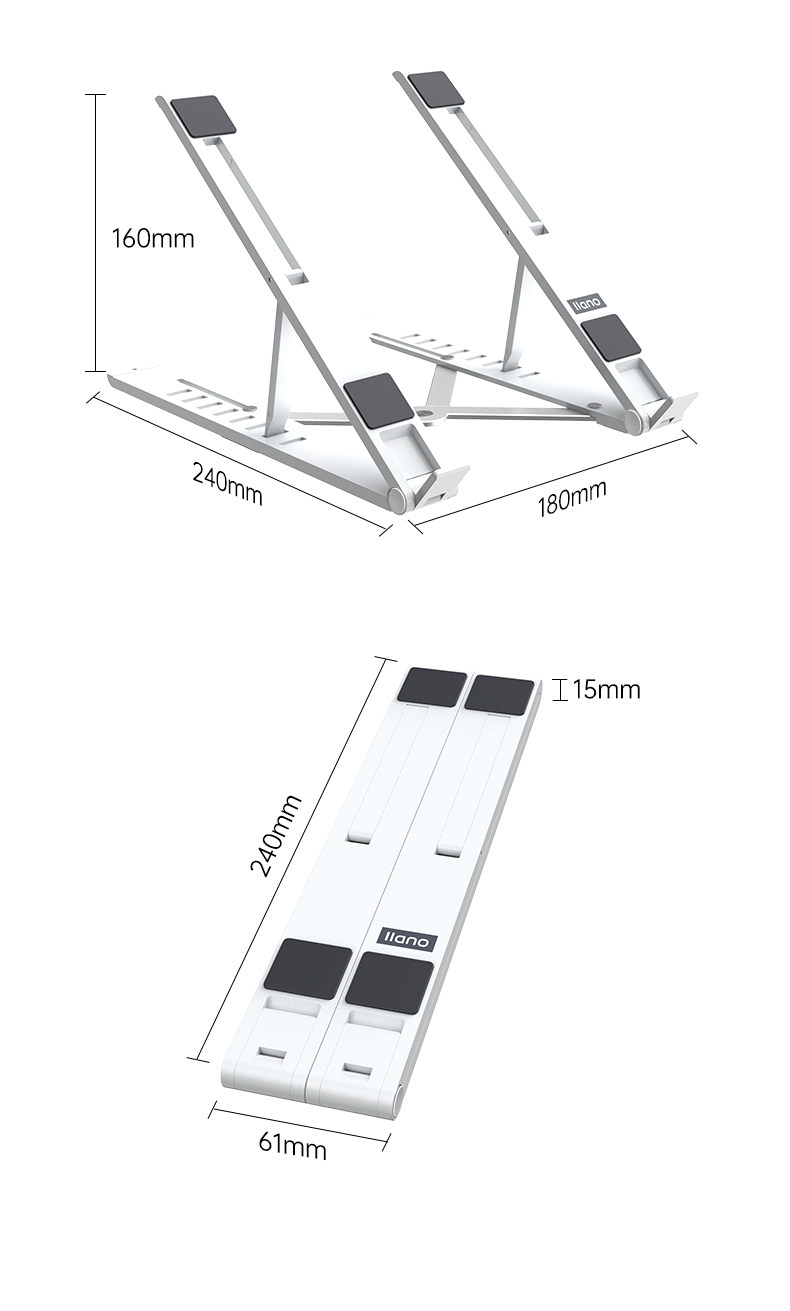 160mm

llano

240mm

180mm

15mm

240mm

llano

61mm