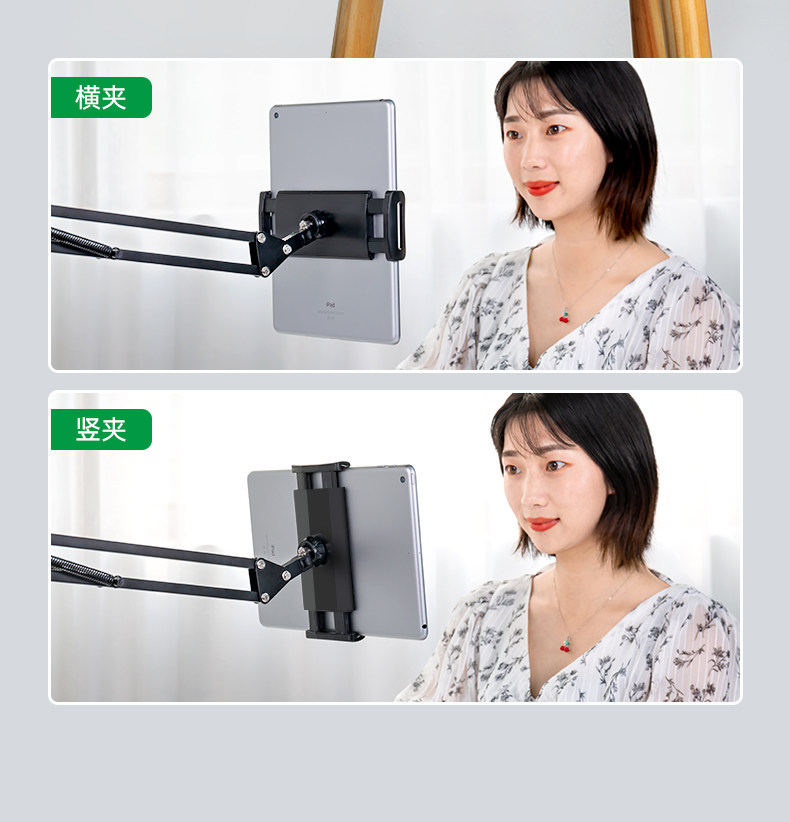 横夹

iPad

竖夹

iPad