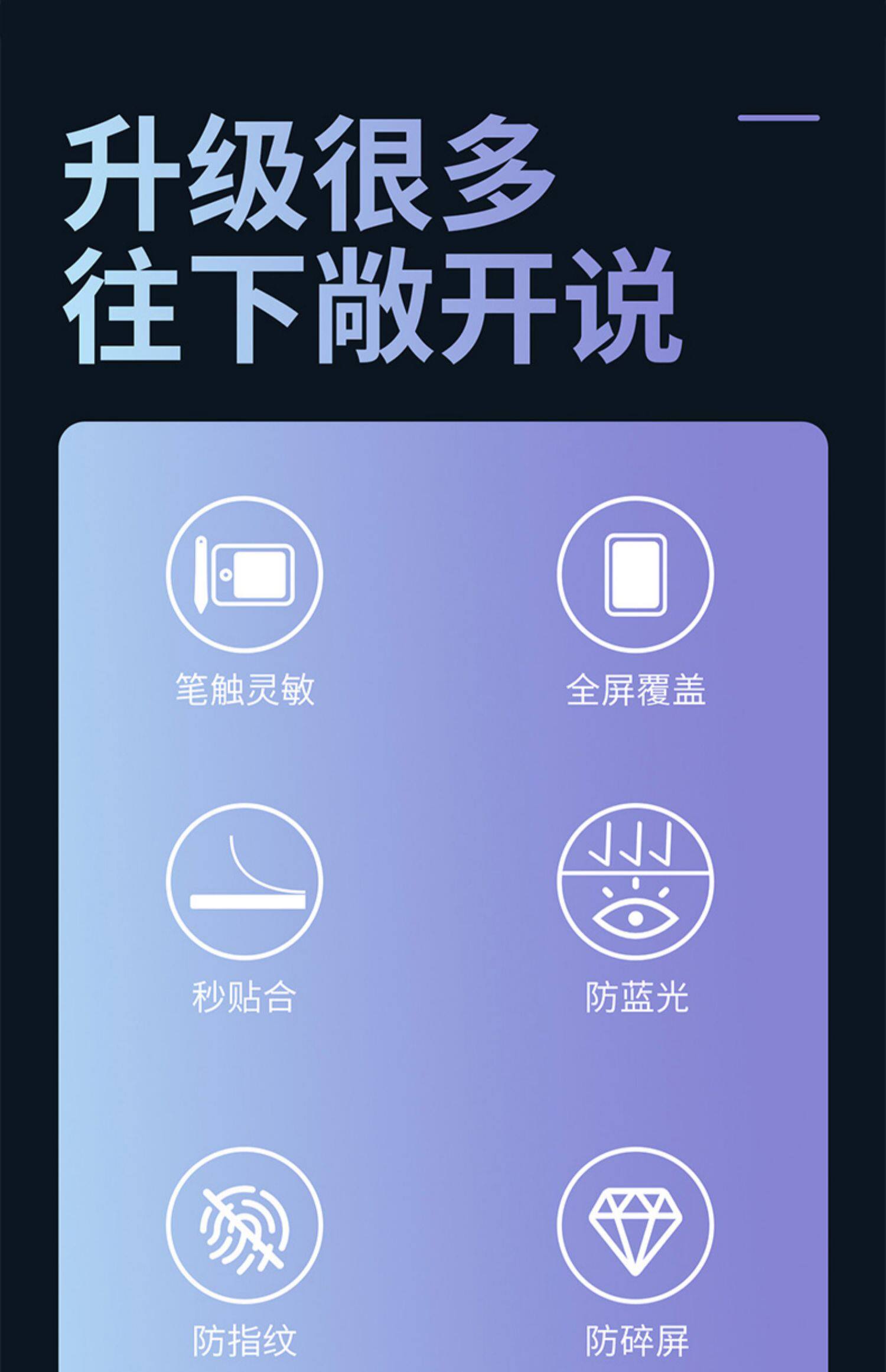 升级很多
往下敞开说

笔触灵敏

全屏覆盖

秒贴合

防蓝光

防指纹

防碎屏