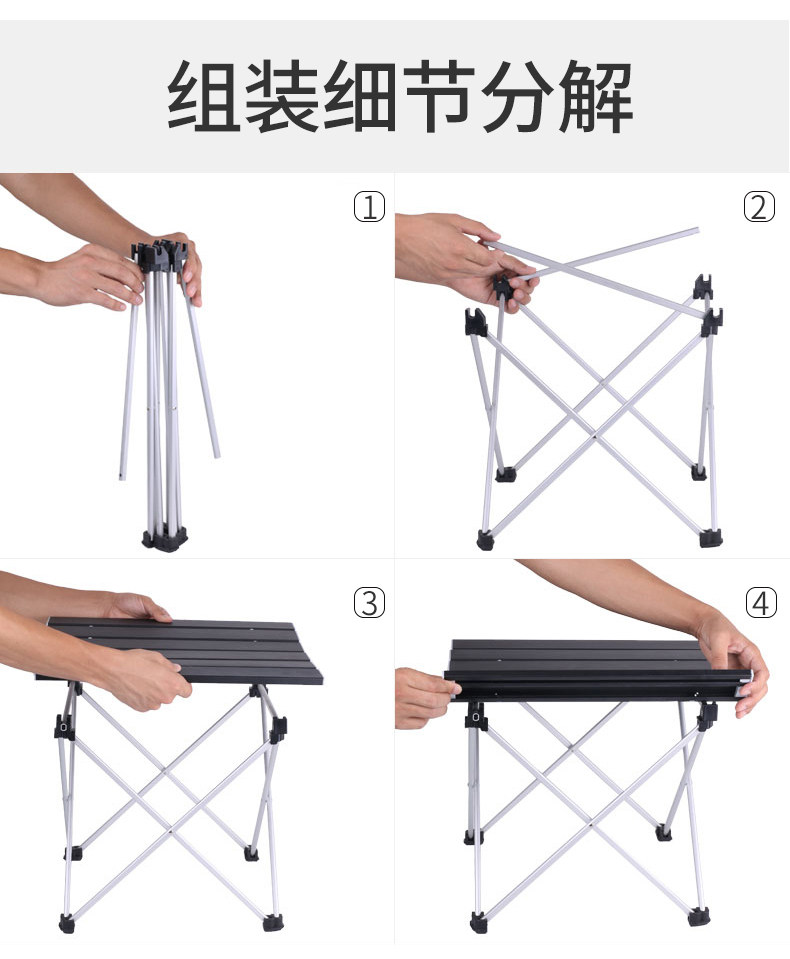 组装细节分解

①

②

③

④