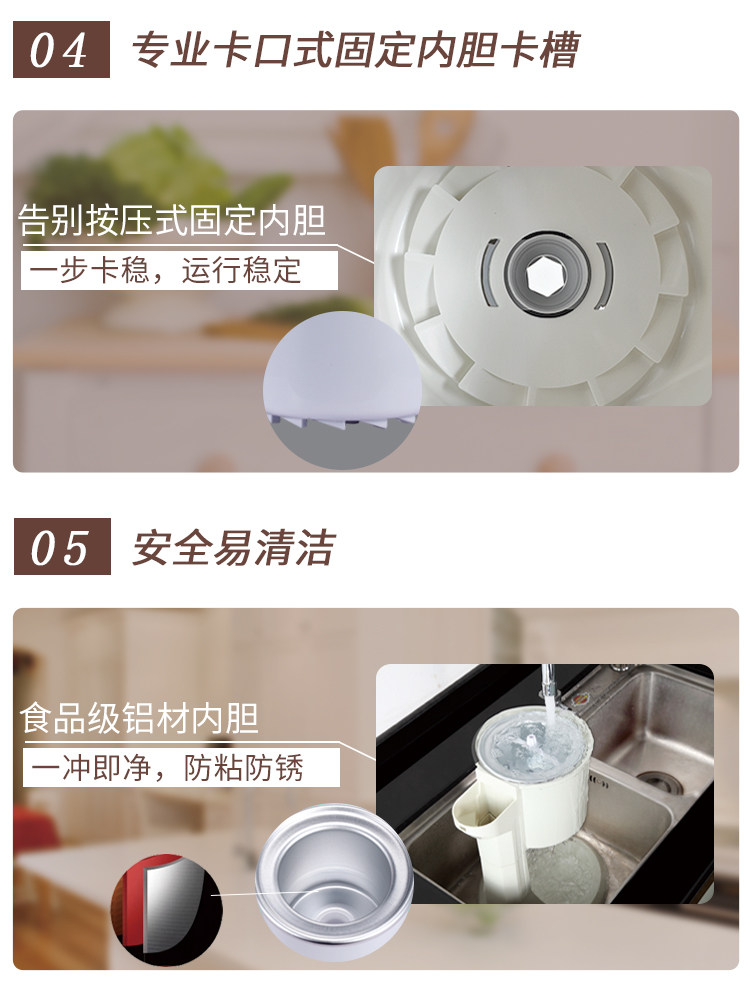 04 专业卡口式固定内胆卡槽

告别按压式固定内胆

一步卡稳，运行稳定

05 安全易清洁

食品级铝材内胆

一冲即净，防粘防锈