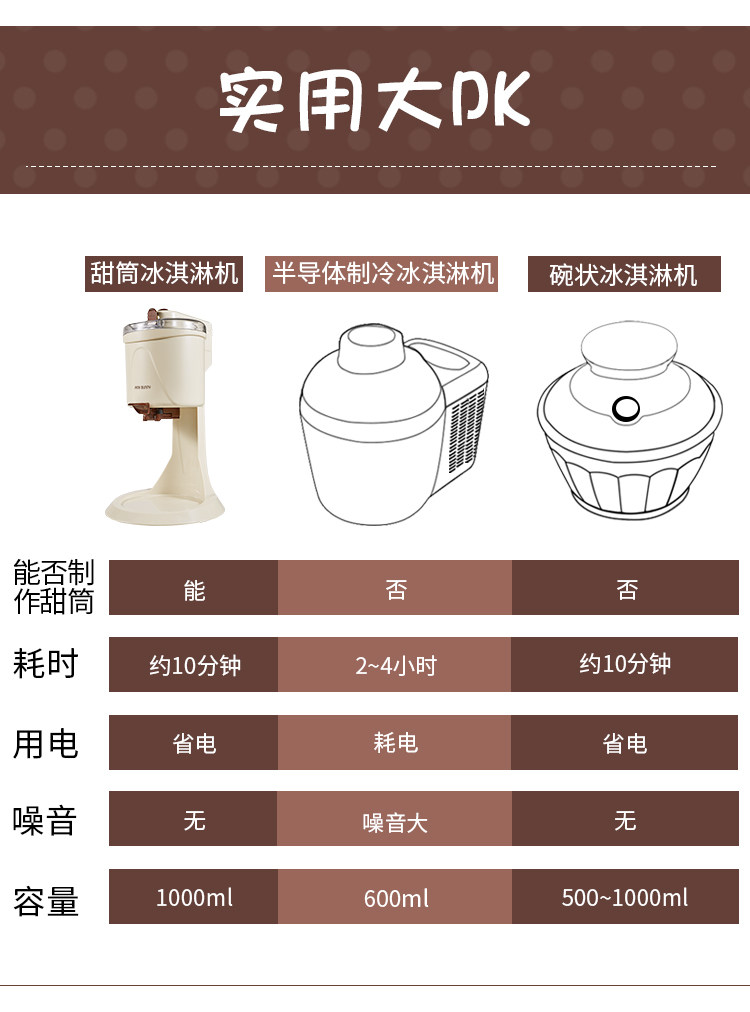 实用大PK

| | 甜筒冰淇淋机 | 半导体制冷冰淇淋机 | 碗状冰淇淋机 |
|---|---|---|---|
| 能否制作甜筒 | 能 | 否 | 否 |
| 耗时 | 约10分钟 | 2~4小时 | 约10分钟 |
| 用电 | 省电 | 耗电 | 省电 |
| 噪音 | 无 | 噪音大 | 无 |
| 容量 | 1000ml | 600ml | 500~1000ml |