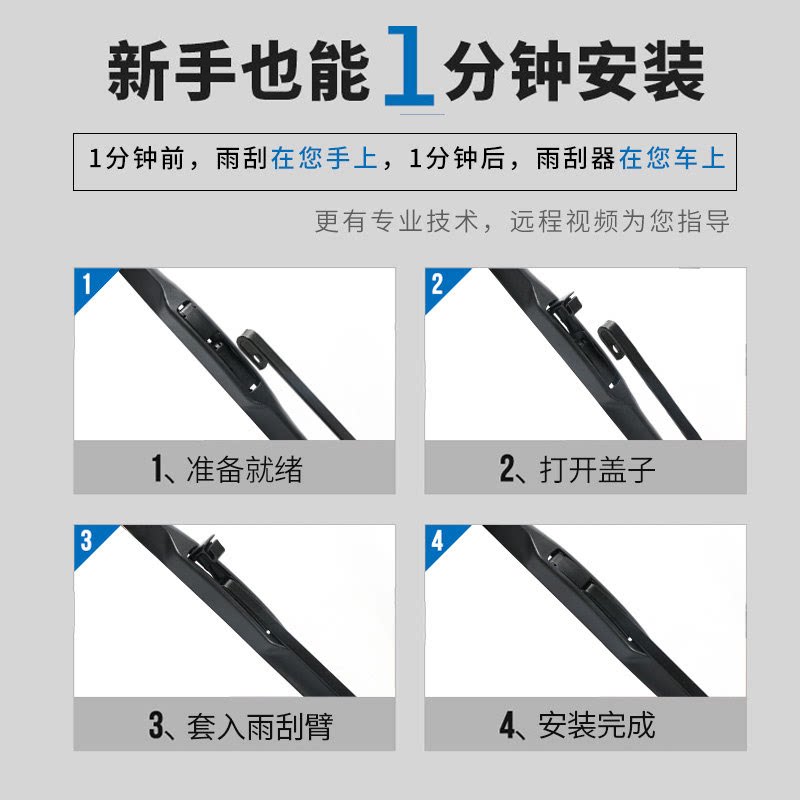 新手也能1分钟安装

1分钟前，雨刮在您手上，1分钟后，雨刮器在您车上

更有专业技术，远程视频为您指导

1

1、准备就绪

2

2、打开盖子

3

3、套入雨刮臂

4

4、安装完成