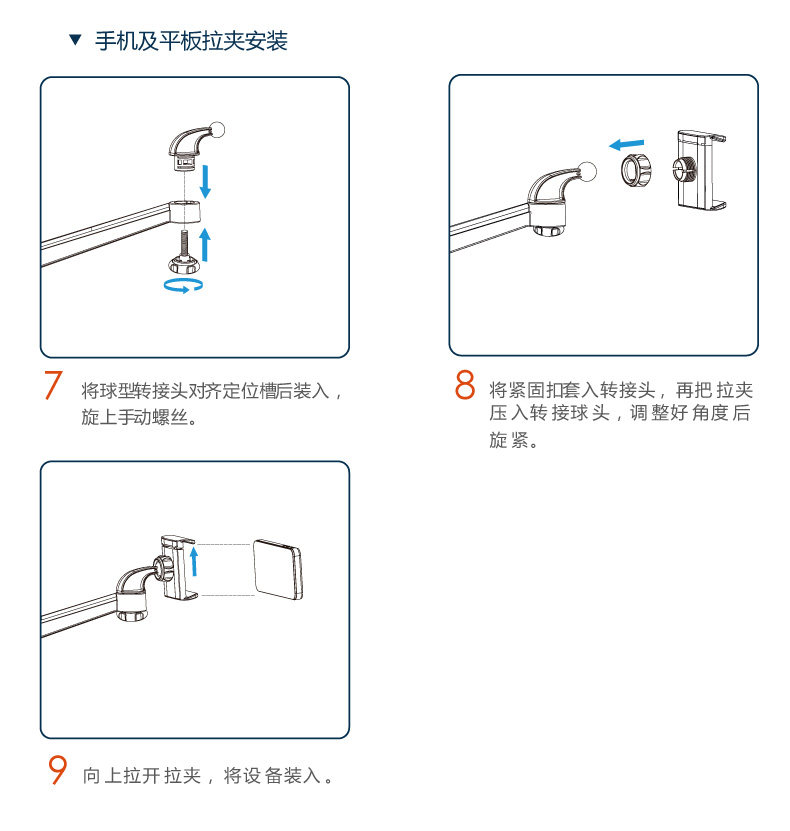 ▼ 手机及平板拉夹安装

7 将球型转接头对齐定位槽后装入，旋上手动螺丝。

8 将紧固扣套入转接头，再把拉夹压入转接球头，调整好角度后旋紧。

9 向上拉开拉夹，将设备装入。