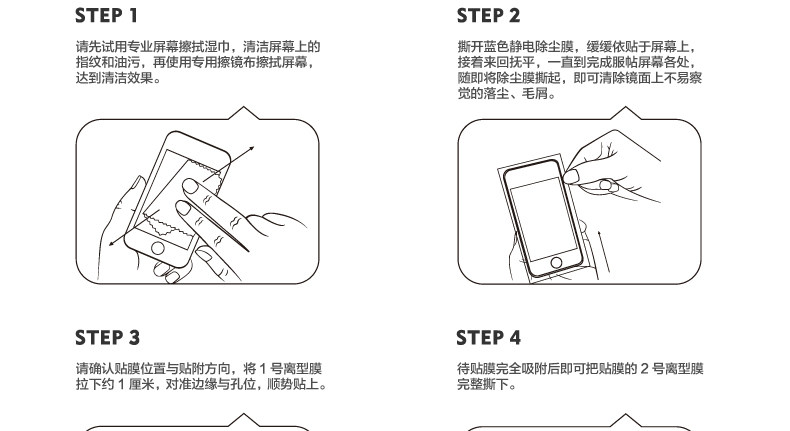 STEP 1

请先试用专业屏幕擦拭湿巾，清洁屏幕上的指纹和油污，再使用专用擦镜布擦拭屏幕，达到清洁效果。

STEP 2

撕开蓝色静电除尘膜，缓缓依贴于屏幕上，接着来回抚平，一直到完成服帖屏幕各处，随即将除尘膜撕起，即可清除镜面上不易察觉的落尘、毛屑。

STEP 3

请确认贴膜位置与贴附方向，将 1 号离型膜拉下约 1 厘米，对准边缘与孔位，顺势贴上。

STEP 4

待贴膜完全吸附后即可把贴膜的 2 号离型膜完整撕下。