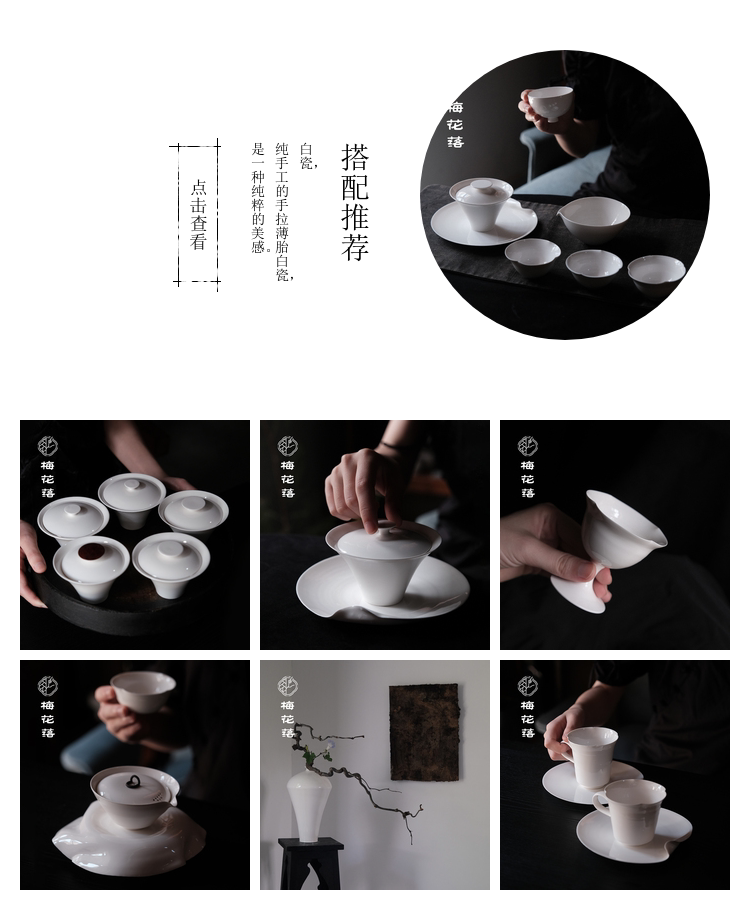 搭配推荐

白瓷，
纯手工的手拉薄胎白瓷，
是一种纯粹的美感。

点击查看

梅花落

梅花落

梅花落

梅花落

梅花落

梅花落

梅花落