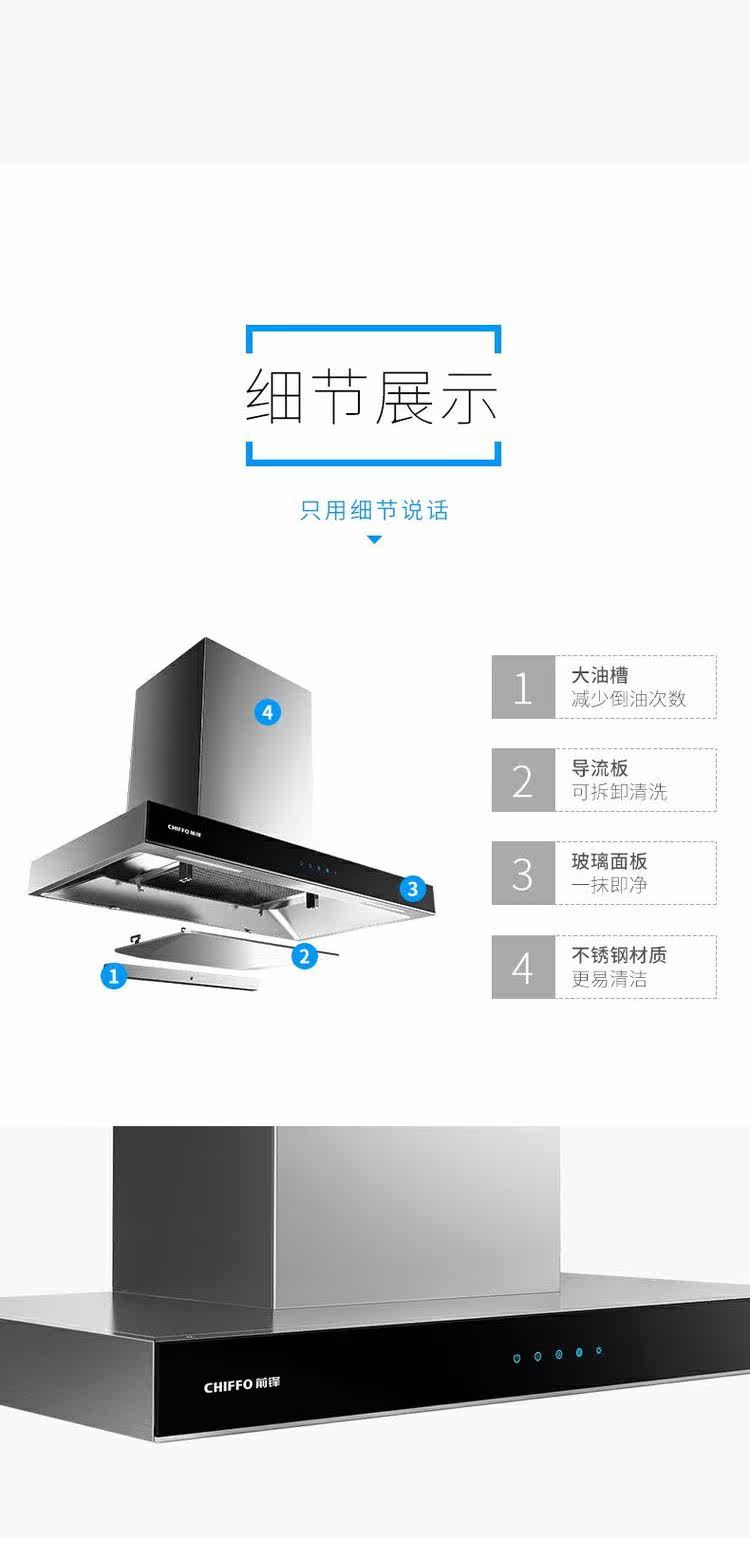 细节展示

只用细节说话

4

CHIFFO 前锋

3

2

1

1 大油槽
减少倒油次数

2 导流板
可拆卸清洗

3 玻璃面板
一抹即净

4 不锈钢材质
更易清洁

CHIFFO 前锋