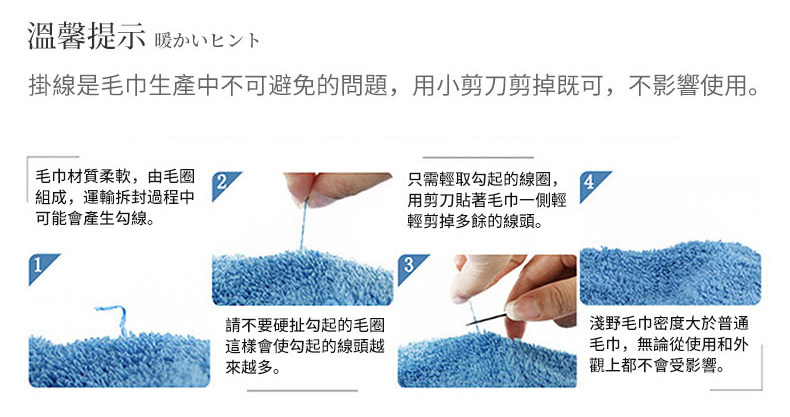 溫馨提示 暖かいヒント

掛線是毛巾生產中不可避免的問題，用小剪刀剪掉既可，不影響使用。

毛巾材質柔軟，由毛圈組成，運輸拆封過程中可能會產生勾線。

1

2

請不要硬扯勾起的毛圈這樣會使勾起的線頭越來越多。

只需輕取勾起的線圈，用剪刀貼著毛巾一側輕輕剪掉多餘的線頭。

3

4

淺野毛巾密度大於普通毛巾，無論從使用和外觀上都不會受影響。