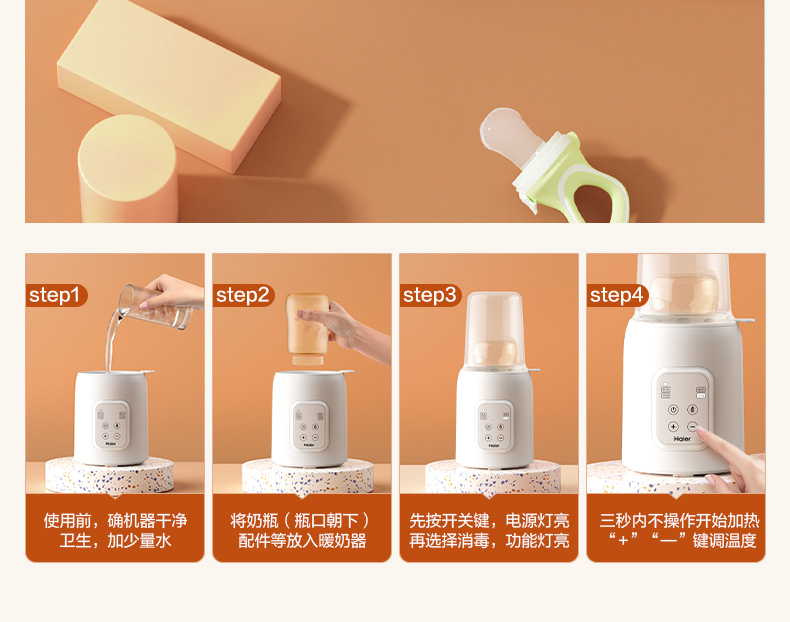 step1

Haier

使用前，确机器干净卫生，加少量水

step2

Haier

将奶瓶（瓶口朝下）配件等放入暖奶器

step3

Haier

先按开关键，电源灯亮再选择消毒，功能灯亮

step4

Haier

三秒内不操作开始加热“+”“—”键调温度