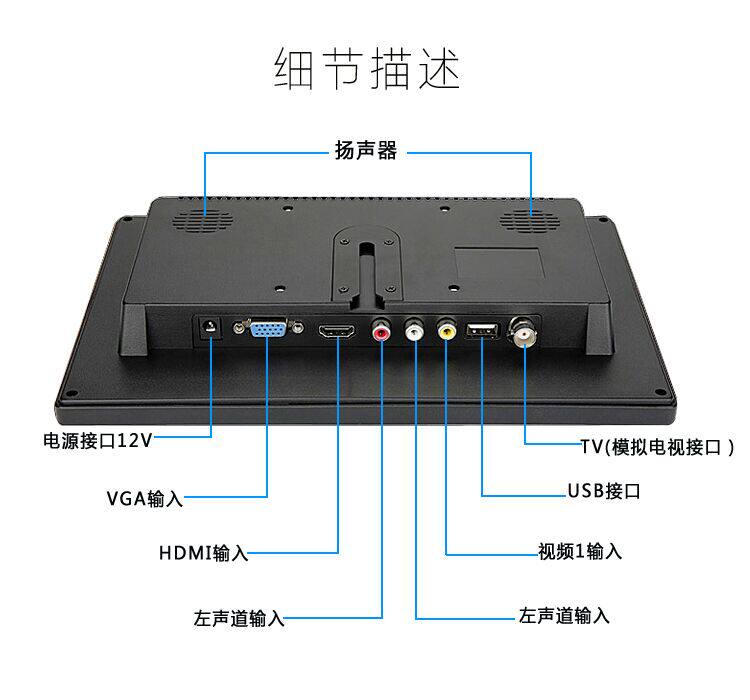 细节描述

扬声器

电源接口12V

VGA输入

HDMI输入

左声道输入

TV(模拟电视接口 )

USB接口

视频1输入

左声道输入