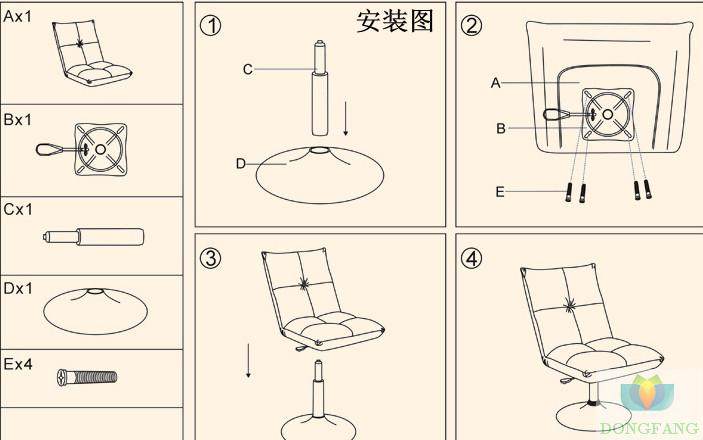 Ax1

Bx1

Cx1

Dx1

Ex4

① 安装图

C

D

②

A

B

E

③

④

DONGFANG