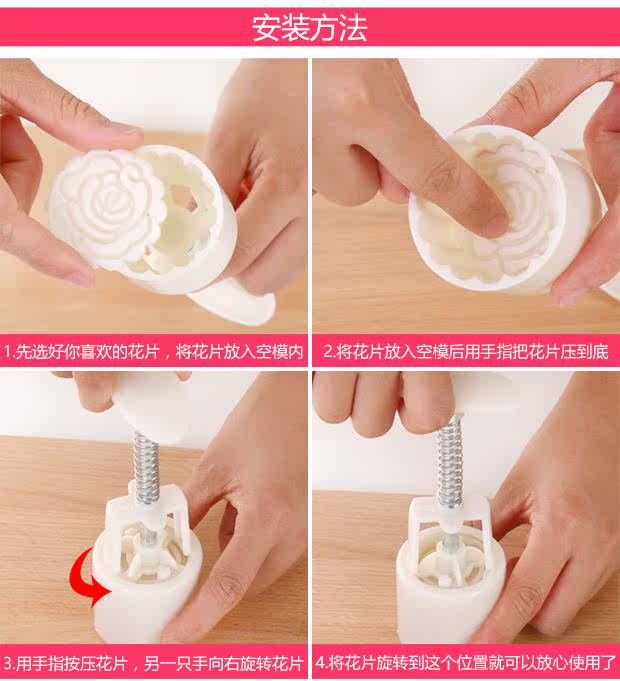 安装方法

1.先选好你喜欢的花片，将花片放入空模内

2.将花片放入空模后用手指把花片压到底

3.用手指按压花片，另一只手向右旋转花片

4.将花片旋转到这个位置就可以放心使用了