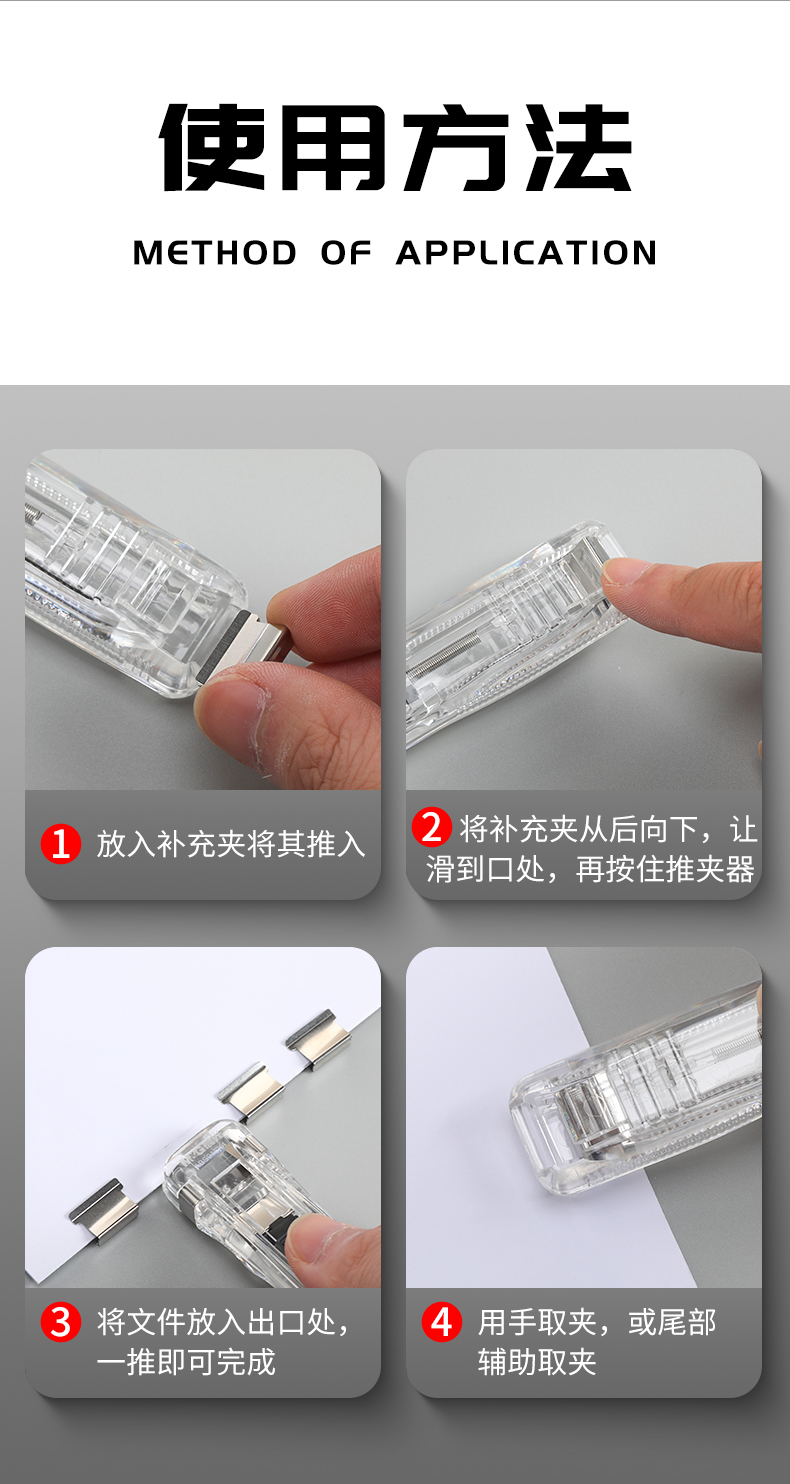 使用方法

METHOD OF APPLICATION

1 放入补充夹将其推入

2 将补充夹从后向下，让滑到口处，再按住推夹器

3 将文件放入出口处，一推即可完成

4 用手取夹，或尾部辅助取夹