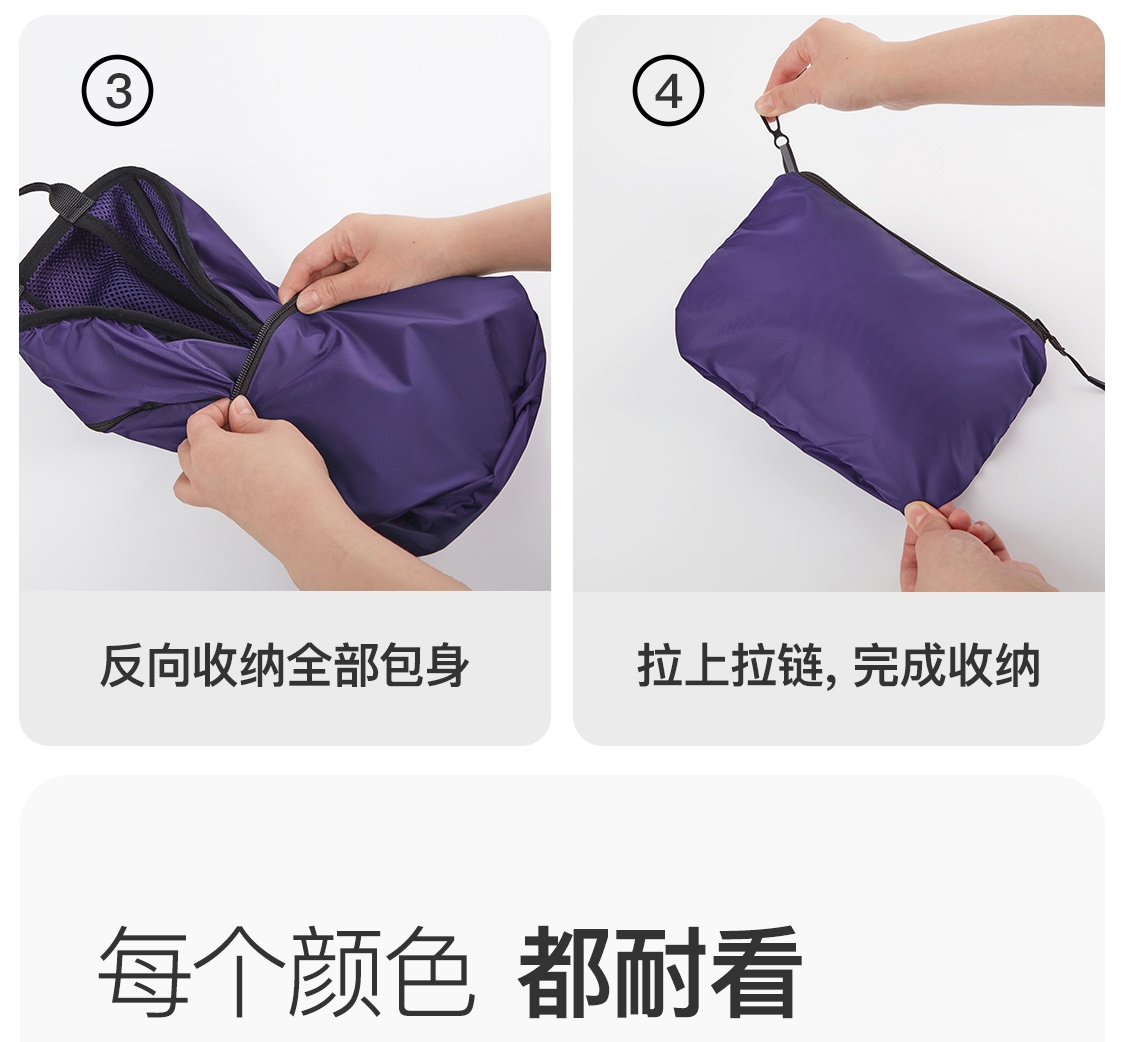 ③

反向收纳全部包身

④

拉上拉链, 完成收纳

每个颜色 都耐看