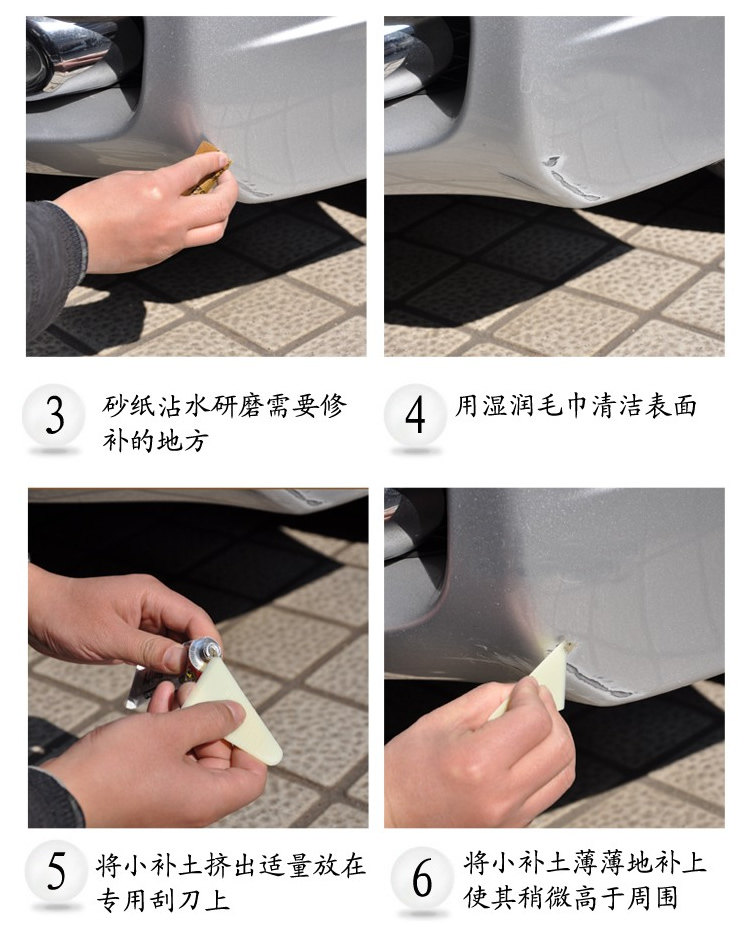 3 砂纸沾水研磨需要修补的地方

4 用湿润毛巾清洁表面

5 将小补土挤出适量放在专用刮刀上

6 将小补土薄薄地补上使其稍微高于周围