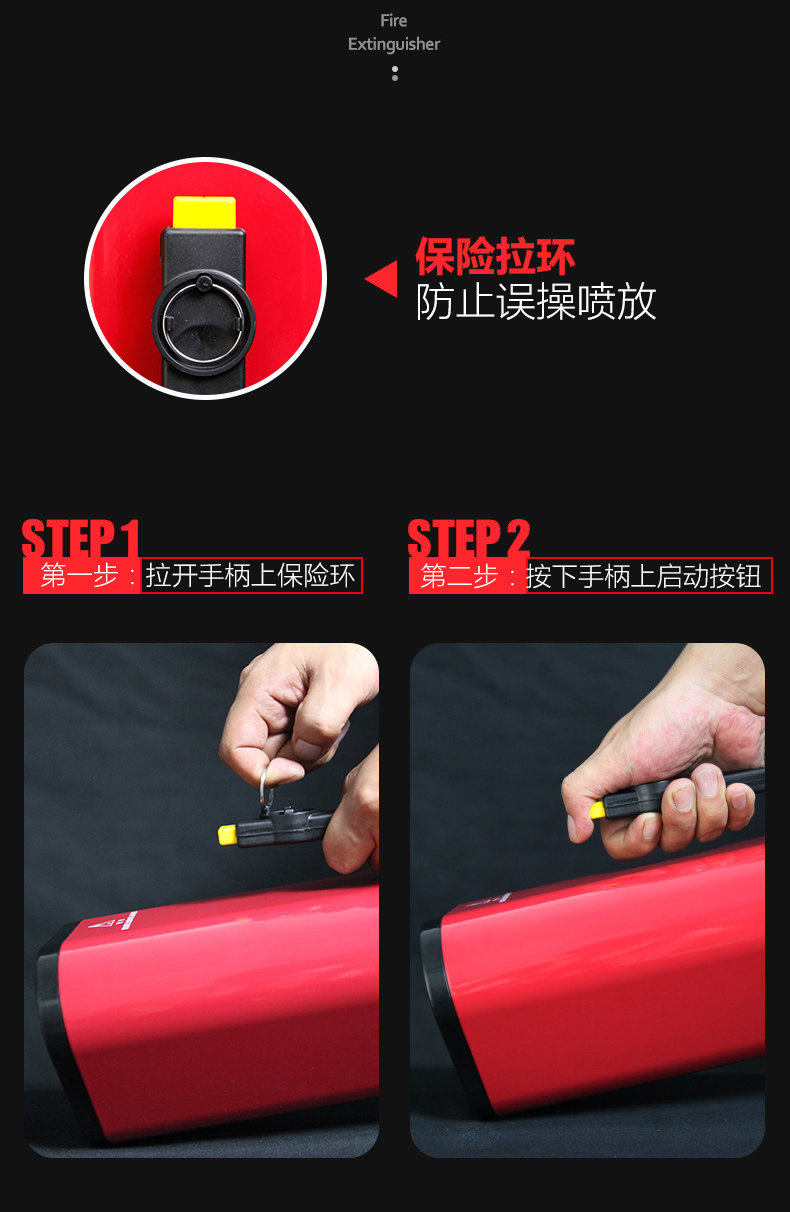 Fire
Extinguisher

保险拉环
防止误操喷放

STEP 1
第一步：拉开手柄上保险环

STEP 2
第二步：按下手柄上启动按钮