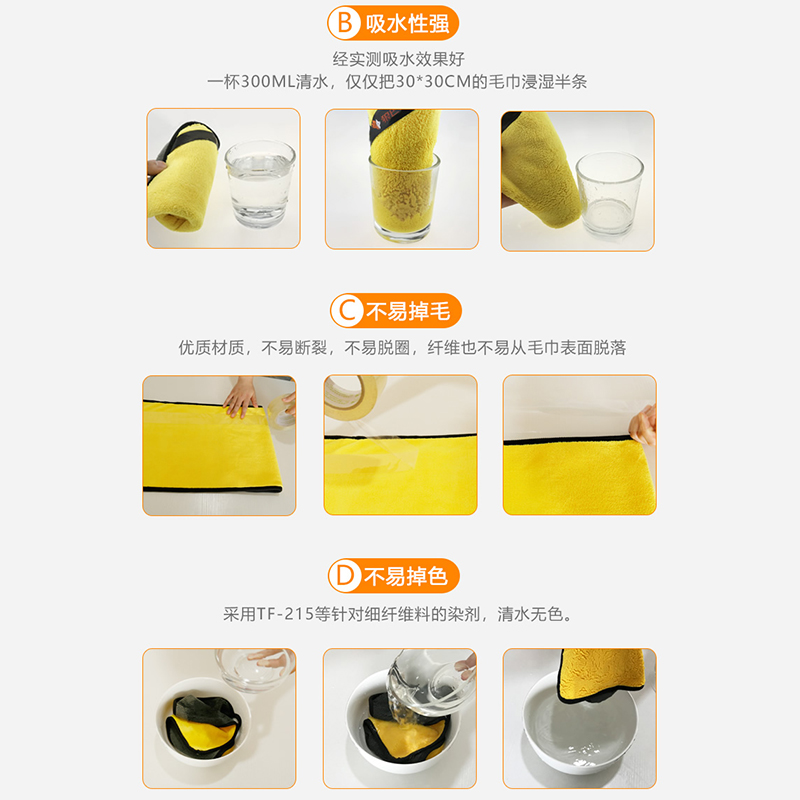 B 吸水性强

经实测吸水效果好
一杯300ML清水，仅仅把30*30CM的毛巾浸湿半条

C 不易掉毛

优质材质，不易断裂，不易脱圈，纤维也不易从毛巾表面脱落

D 不易掉色

采用TF-215等针对细纤维料的染剂，清水无色。