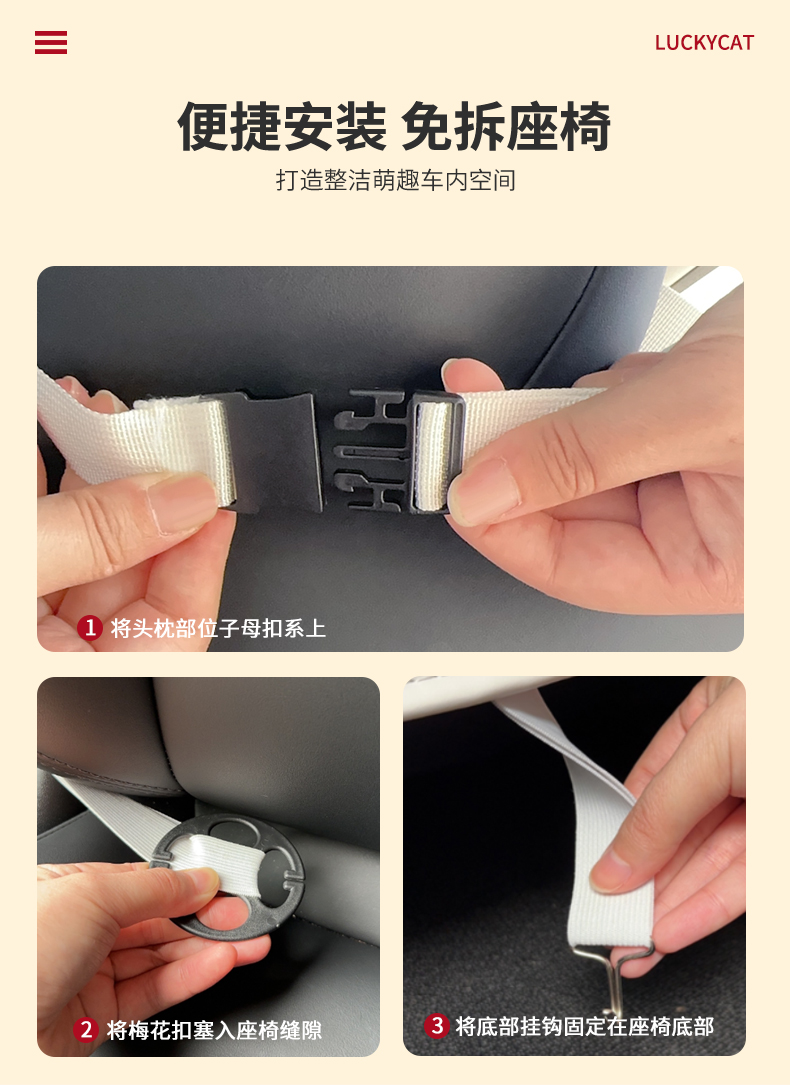 LUCKYCAT

便捷安装 免拆座椅

打造整洁萌趣车内空间

1 将头枕部位子母扣系上

2 将梅花扣塞入座椅缝隙

3 将底部挂钩固定在座椅底部