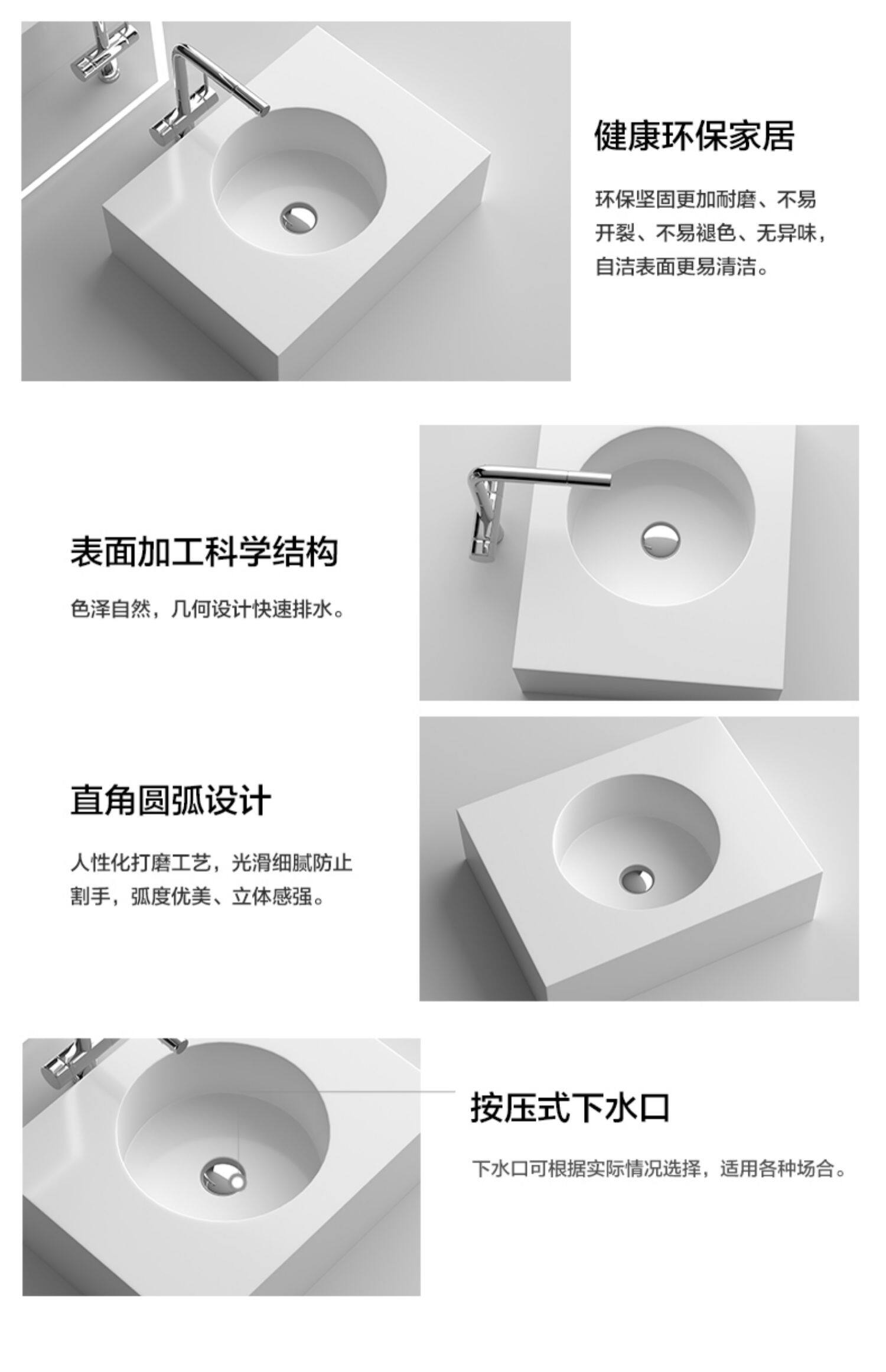 健康环保家居

环保坚固更加耐磨、不易开裂、不易褪色、无异味，自洁表面更易清洁。

表面加工科学结构

色泽自然，几何设计快速排水。

直角圆弧设计

人性化打磨工艺，光滑细腻防止割手，弧度优美、立体感强。

按压式下水口

下水口可根据实际情况选择，适用各种场合。