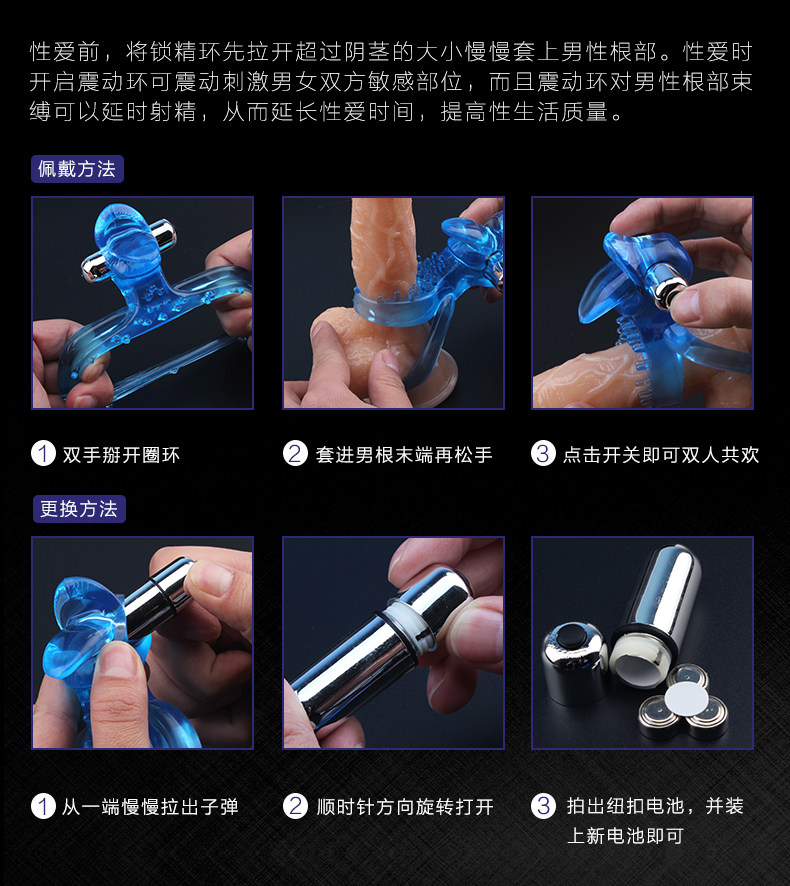 性爱前，将锁精环先拉开超过阴茎的大小慢慢套上男性根部。性爱时开启震动环可震动刺激男女双方敏感部位，而且震动环对男性根部束缚可以延时射精，从而延长性爱时间，提高性生活质量。

佩戴方法

1 双手掰开圈环

2 套进男根末端再松手

3 点击开关即可双人共欢

更换方法

1 从一端慢慢拉出子弹

2 顺时针方向旋转打开

3 拍出纽扣电池，并装上新电池即可