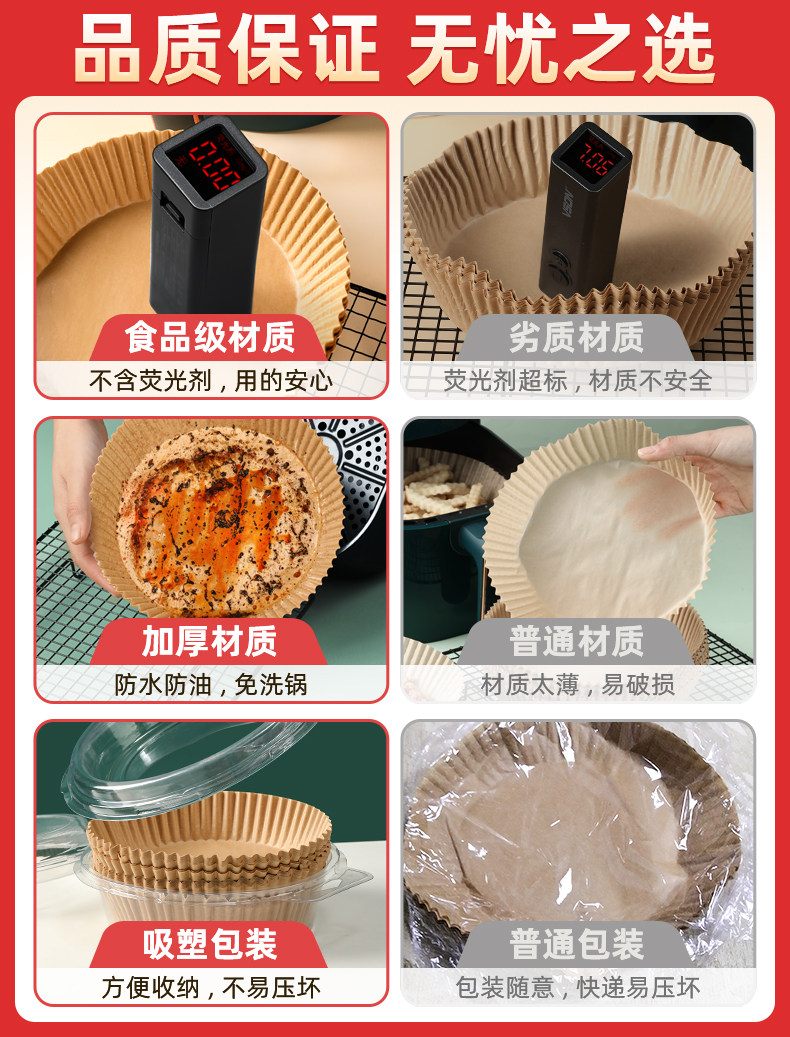 品质保证 无忧之选

0.00

食品级材质

不含荧光剂，用的安心

7.06

劣质材质

荧光剂超标，材质不安全

加厚材质

防水防油，免洗锅

普通材质

材质太薄，易破损

吸塑包装

方便收纳，不易压坏

普通包装

包装随意，快递易压坏